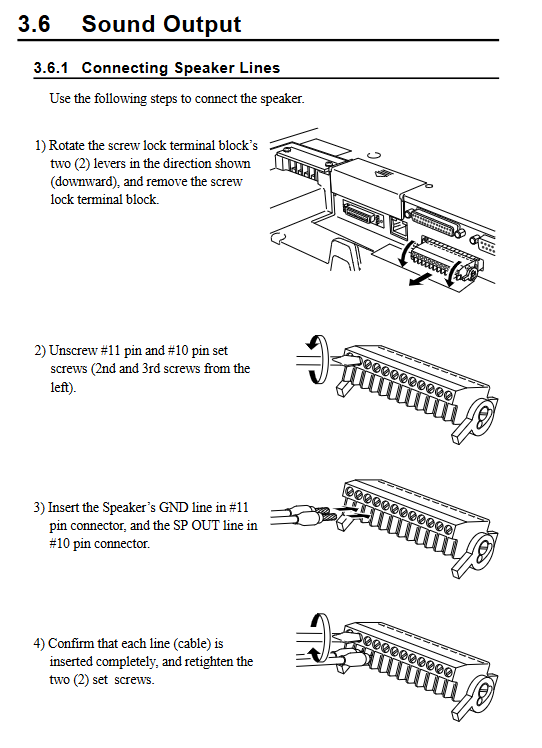 3.6 Sound Output

3.6.1 Connecting Speaker Lines

Use the following steps to connect the speaker.

1) Rotate the screw lock terminal block's two (2) levers in the direction shown (downward), and remove the screw lock terminal block.

2) Unscrew #11 pin and #10 pin set screws (2nd and 3rd screws from the left).

3) Insert the Speaker's GND line in #11 pin connector, and the SP OUT line in #10 pin connector.

4) Confirm that each line (cable) is inserted completely, and retighten the two (2) set screws.