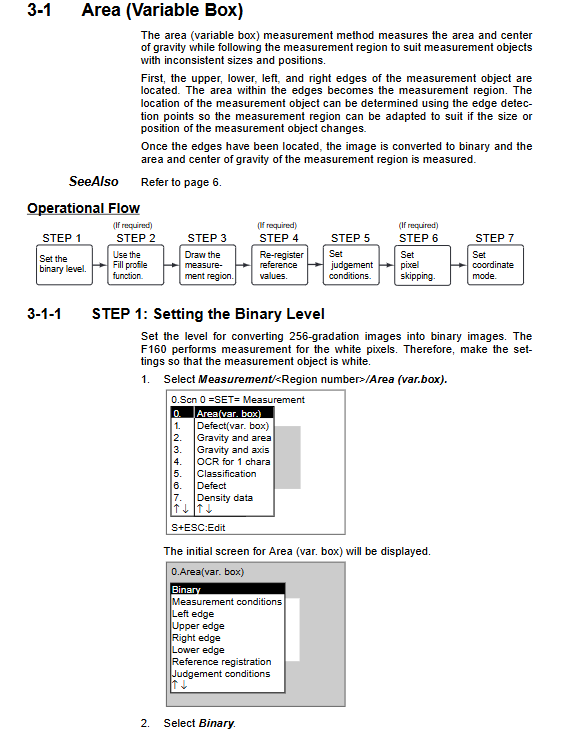 3-1 Area (Variable Box)

The area (variable box) measurement method measures the area and center of gravity while following the measurement region to suit measurement objects with inconsistent sizes and positions.

First, the upper, lower, left, and right edges of the measurement object are located. The area within the edges becomes the measurement region. The location of the measurement object can be determined using the edge detection points so the measurement region can be adapted to suit if the size or position of the measurement object changes.

Once the edges have been located, the image is converted to binary and the area and center of gravity of the measurement region is measured.

SeeAlso Refer to page 6.

Operational Flow

STEP 1
Set the binary level.

(If required)
STEP 2
Use the Fill profile function.

STEP 3
Draw the measurement region.

(If required)
STEP 4
Re-register reference values.

STEP 5
Set judgement conditions.

(If required)
STEP 6
Set pixel skipping.

STEP 7
Set coordinate mode.

3-1-1 STEP 1: Setting the Binary Level

Set the level for converting 256-gradation images into binary images. The F160 performs measurement for the white pixels. Therefore, make the settings so that the measurement object is white.

1. Select Measurement/<Region number>/Area (var.box).

0.Scn 0 =SET= Measurement
0. Area(var. box)
1. Defect(var. box)
2. Gravity and area
3. Gravity and axis
4. OCR for 1 chara
5. Classification
6. Defect
7. Density data
↑↓ ↑↓
S+ESC:Edit

The initial screen for Area (var. box) will be displayed.

0.Area(var. box)
Binary
Measurement conditions
Left edge
Upper edge
Right edge
Lower edge
Reference registration
Judgement conditions
↑↓

2. Select Binary.