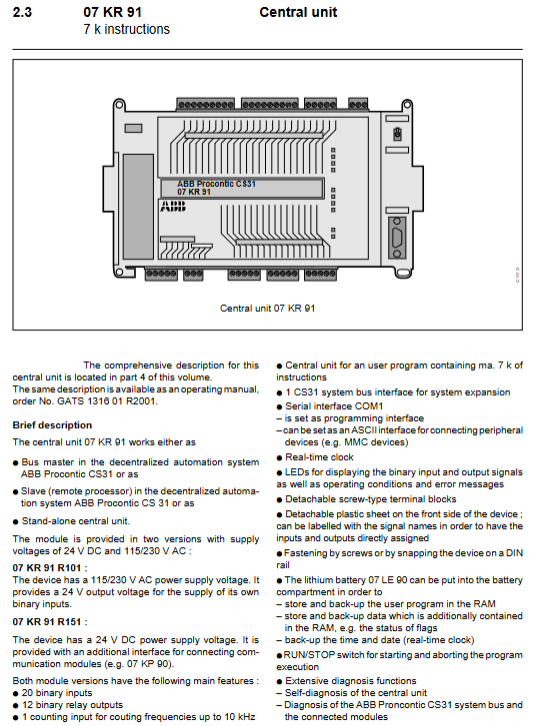 2.3 07 KR 91 Central unit
7 k instructions

ABB Procontic CS31
07 KR 91

ABB

Central unit 07 KR 91

The comprehensive description for this central unit is located in part 4 of this volume.
The same description is available as an operating manual, order No. GATS 1316 01 R2001.

Brief description

The central unit 07 KR 91 works either as

● Bus master in the decentralized automation system ABB Procontic CS31 or as

● Slave (remote processor) in the decentralized automation system ABB Procontic CS 31 or as

● Stand-alone central unit.

The module is provided in two versions with supply voltages of 24 V DC and 115/230 V AC :

07 KR 91 R101 :
The device has a 115/230 V AC power supply voltage. It provides a 24 V output voltage for the supply of its own binary inputs.

07 KR 91 R151 :

The device has a 24 V DC power supply voltage. It is provided with an additional interface for connecting communication modules (e.g. 07 KP 90).

Both module versions have the following main features :
● 20 binary inputs
● 12 binary relay outputs
● 1 counting input for couting frequencies up to 10 kHz

● Central unit for an user program containing ma. 7 k of instructions
● 1 CS31 system bus interface for system expansion
● Serial interface COM1
– is set as programming interface
– can be set as an ASCII interface for connecting peripheral devices (e.g. MMC devices)
● Real-time clock
● LEDs for displaying the binary input and output signals as well as operating conditions and error messages
● Detachable screw-type terminal blocks
● Detachable plastic sheet on the front side of the device ; can be labelled with the signal names in order to have the inputs and outputs directly assigned
● Fastening by screws or by snapping the device on a DIN rail
● The lithium battery 07 LE 90 can be put into the battery compartment in order to
– store and back-up the user program in the RAM
– store and back-up data which is additionally contained in the RAM, e.g. the status of flags
– back-up the time and date (real-time clock)
● RUN/STOP switch for starting and aborting the program execution
● Extensive diagnosis functions
– Self-diagnosis of the central unit
– Diagnosis of the ABB Proncontic CS31 system bus and the connected modules