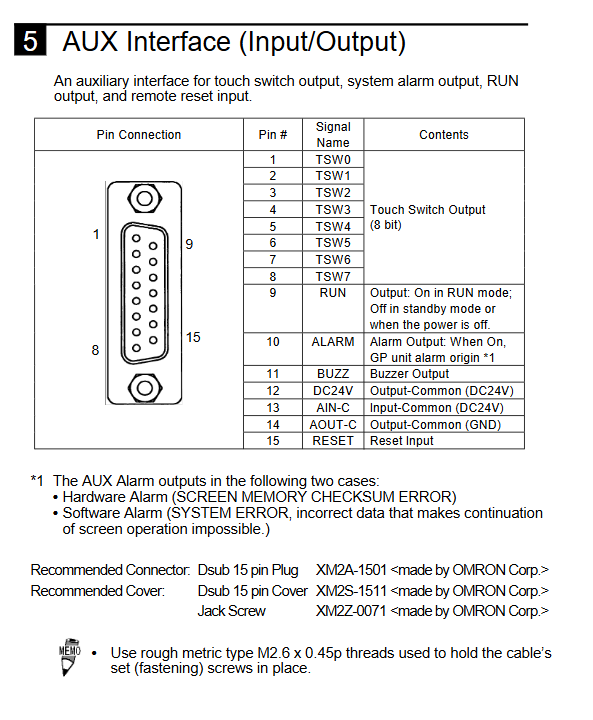 5 AUX Interface (Input/Output)

An auxiliary interface for touch switch output, system alarm output, RUN output, and remote reset input.

| Pin Connection | Pin # | Signal Name | Contents |
|---|---|---|---|
| 1 9 8 15 | 1 | TSW0 | Touch Switch Output (8 bit) |
| | 2 | TSW1 | |
| | 3 | TSW2 | |
| | 4 | TSW3 | |
| | 5 | TSW4 | |
| | 6 | TSW5 | |
| | 7 | TSW6 | |
| | 8 | TSW7 | |
| | 9 | RUN | Output: On in RUN mode; Off in standby mode or when the power is off. |
| | 10 | ALARM | Alarm Output: When On, GP unit alarm origin *1 |
| | 11 | BUZZ | Buzzer Output |
| | 12 | DC24V | Output-Common (DC24V) |
| | 13 | AIN-C | Input-Common (DC24V) |
| | 14 | AOUT-C | Output-Common (GND) |
| | 15 | RESET | Reset Input |

*1 The AUX Alarm outputs in the following two cases:
• Hardware Alarm (SCREEN MEMORY CHECKSUM ERROR)
• Software Alarm (SYSTEM ERROR, incorrect data that makes continuation of screen operation impossible.)

Recommended Connector: Dsub 15 pin Plug XM2A-1501 <made by OMRON Corp.>
Recommended Cover: Dsub 15 pin Cover XM2S-1511 <made by OMRON Corp.>
Jack Screw XM2Z-0071 <made by OMRON Corp.>

MEMO
• Use rough metric type M2.6 x 0.45p threads used to hold the cable's set (fastening) screws in place.