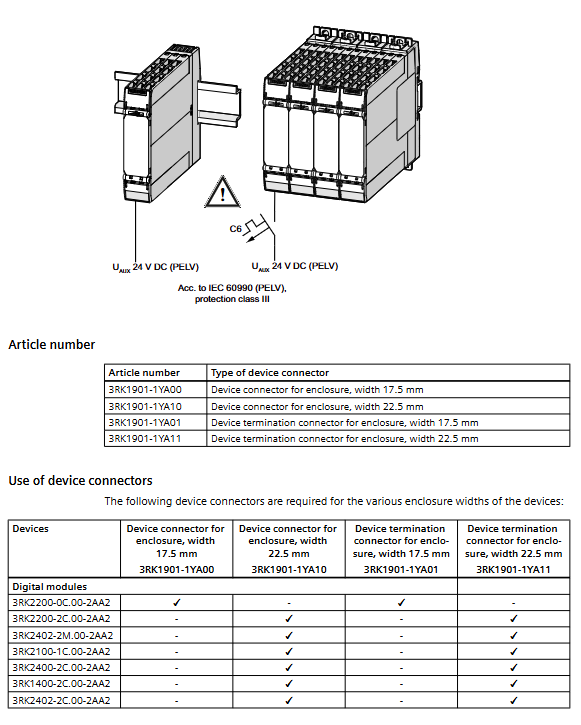 C6

$U_{AUX}$ 24 V DC (PELV)

$U_{AUX}$ 24 V DC (PELV)

Acc. to IEC 60990 (PELV), protection class III

Article number

| Article number | Type of device connector |
|---|---|
| 3RK1901-1YA00 | Device connector for enclosure, width 17.5 mm |
| 3RK1901-1YA10 | Device connector for enclosure, width 22.5 mm |
| 3RK1901-1YA01 | Device termination connector for enclosure, width 17.5 mm |
| 3RK1901-1YA11 | Device termination connector for enclosure, width 22.5 mm |

Use of device connectors

The following device connectors are required for the various enclosure widths of the devices:

| Devices | Device connector for enclosure, width 17.5 mm 3RK1901-1YA00 | Device connector for enclosure, width 22.5 mm 3RK1901-1YA10 | Device termination connector for enclosure, width 17.5 mm 3RK1901-1YA01 | Device termination connector for enclosure, width 22.5 mm 3RK1901-1YA11 |
|---|---|---|---|---|
| Digital modules | | | | |
| 3RK2200-0C.00-2AA2 | ✓ | - | ✓ | - |
| 3RK2200-2C.00-2AA2 | - | ✓ | - | ✓ |
| 3RK2402-2M.00-2AA2 | - | ✓ | - | ✓ |
| 3RK2100-1C.00-2AA2 | - | ✓ | - | ✓ |
| 3RK2400-2C.00-2AA2 | - | ✓ | - | ✓ |
| 3RK1400-2C.00-2AA2 | - | ✓ | - | ✓ |
| 3RK2402-2C.00-2AA2 | - | ✓ | - | ✓ |