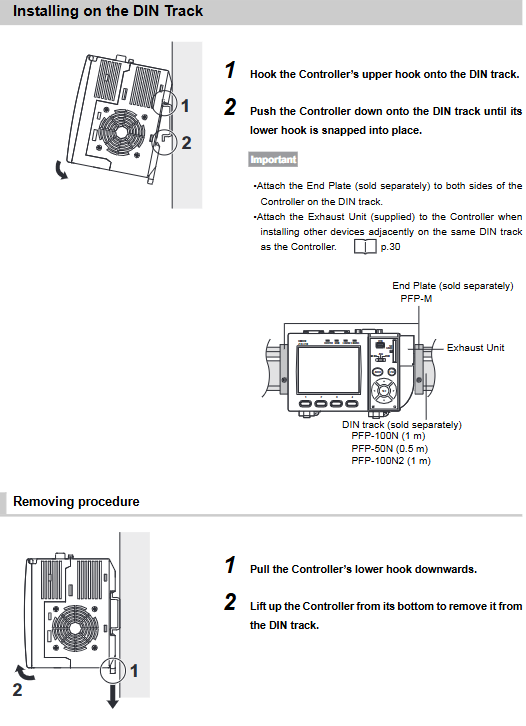 Installing on the DIN Track

1

2

1 Hook the Controller's upper hook onto the DIN track.

2 Push the Controller down onto the DIN track until its lower hook is snapped into place.

Important

•Attach the End Plate (sold separately) to both sides of the Controller on the DIN track.
•Attach the Exhaust Unit (supplied) to the Controller when installing other devices adjacently on the same DIN track as the Controller. p.30

End Plate (sold separately)
PFP-M

Exhaust Unit

DIN track (sold separately)
PFP-100N (1 m)
PFP-50N (0.5 m)
PFP-100N2 (1 m)

Removing procedure

1

2

1 Pull the Controller's lower hook downwards.

2 Lift up the Controller from its bottom to remove it from the DIN track.