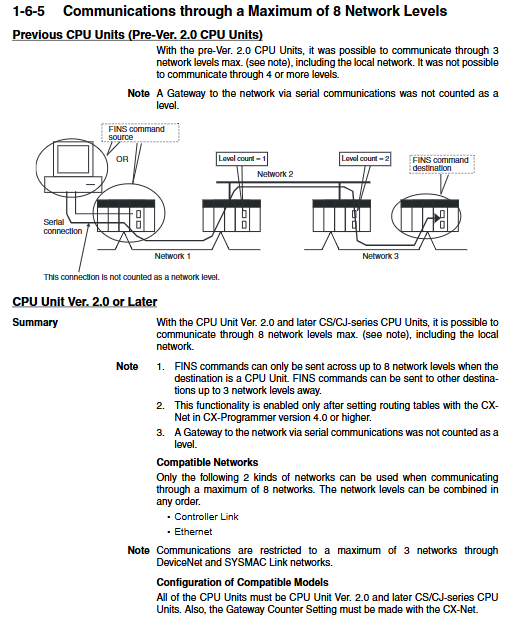 1-6-5 Communications through a Maximum of 8 Network Levels

Previous CPU Units (Pre-Ver. 2.0 CPU Units)

With the pre-Ver. 2.0 CPU Units, it was possible to communicate through 3 network levels max. (see note), including the local network. It was not possible to communicate through 4 or more levels.

Note A Gateway to the network via serial communications was not counted as a level.

FINS command source

OR

Level count = 1

Level count = 2

FINS command destination

Network 2

Serial connection

Network 1

Network 3

This connection is not counted as a network level.

CPU Unit Ver. 2.0 or Later

Summary

With the CPU Unit Ver. 2.0 and later CS/CJ-series CPU Units, it is possible to communicate through 8 network levels max. (see note), including the local network.

Note 1. FINS commands can only be sent across up to 8 network levels when the destination is a CPU Unit. FINS commands can be sent to other destinations up to 3 network levels away.

2. This functionality is enabled only after setting routing tables with the CX-Net in CX-Programmer version 4.0 or higher.

3. A Gateway to the network via serial communications was not counted as a level.

Compatible Networks

Only the following 2 kinds of networks can be used when communicating through a maximum of 8 networks. The network levels can be combined in any order.

• Controller Link

• Ethernet

Note Communications are restricted to a maximum of 3 networks through DeviceNet and SYSMAC Link networks.

Configuration of Compatible Models

All of the CPU Units must be CPU Unit Ver. 2.0 and later CS/CJ-series CPU Units. Also, the Gateway Counter Setting must be made with the CX-Net.