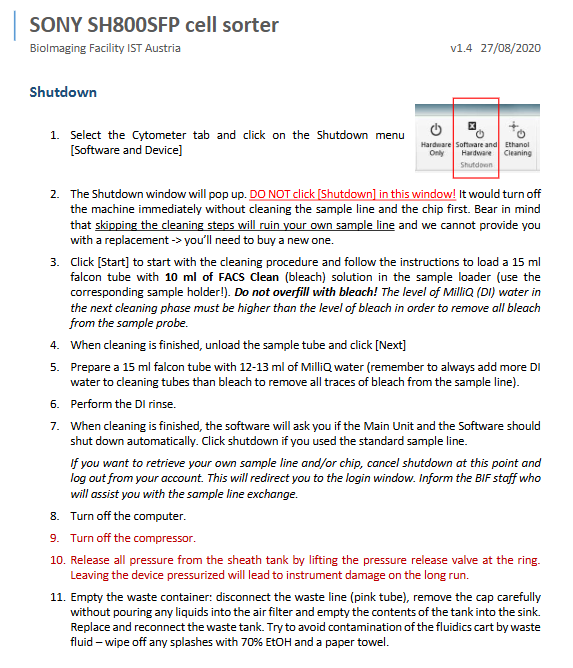 SONY SH800SFP cell sorter
BioImaging Facility IST Austria v1.4 27/08/2020

Shutdown

1. Select the Cytometer tab and click on the Shutdown menu [Software and Device]

Hardware Only
Software and Hardware
Ethanol Cleaning
Shutdown

2. The Shutdown window will pop up. DO NOT click [Shutdown] in this window! It would turn off the machine immediately without cleaning the sample line and the chip first. Bear in mind that skipping the cleaning steps will ruin your own sample line and we cannot provide you with a replacement -> you'll need to buy a new one.

3. Click [Start] to start with the cleaning procedure and follow the instructions to load a 15 ml falcon tube with 10 ml of FACS Clean (bleach) solution in the sample loader (use the corresponding sample holder!). Do not overfill with bleach! The level of MilliQ (DI) water in the next cleaning phase must be higher than the level of bleach in order to remove all bleach from the sample probe.

4. When cleaning is finished, unload the sample tube and click [Next]

5. Prepare a 15 ml falcon tube with 12-13 ml of MilliQ water (remember to always add more DI water to cleaning tubes than bleach to remove all traces of bleach from the sample line).

6. Perform the DI rinse.

7. When cleaning is finished, the software will ask you if the Main Unit and the Software should shut down automatically. Click shutdown if you used the standard sample line.

If you want to retrieve your own sample line and/or chip, cancel shutdown at this point and log out from your account. This will redirect you to the login window. Inform the BIF staff who will assist you with the sample line exchange.

8. Turn off the computer.

9. Turn off the compressor.

10. Release all pressure from the sheath tank by lifting the pressure release valve at the ring. Leaving the device pressurized will lead to instrument damage on the long run.

11. Empty the waste container: disconnect the waste line (pink tube), remove the cap carefully without pouring any liquids into the air filter and empty the contents of the tank into the sink. Replace and reconnect the waste tank. Try to avoid contamination of the fluidics cart by waste fluid – wipe off any splashes with 70% EtOH and a paper towel.