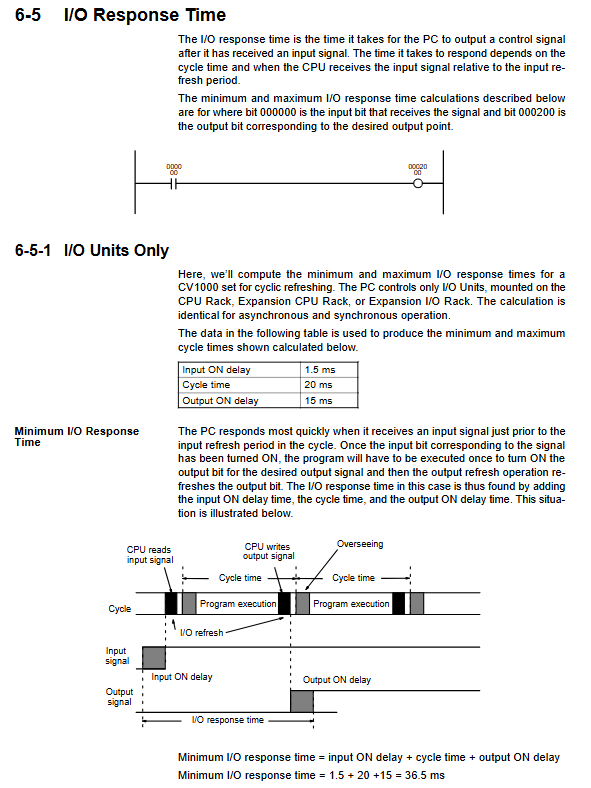 6-5 I/O Response Time

The I/O response time is the time it takes for the PC to output a control signal after it has received an input signal. The time it takes to respond depends on the cycle time and when the CPU receives the input signal relative to the input refresh period.

The minimum and maximum I/O response time calculations described below are for where bit 000000 is the input bit that receives the signal and bit 000200 is the output bit corresponding to the desired output point.

0000
00

00020
00

6-5-1 I/O Units Only

Here, we'll compute the minimum and maximum I/O response times for a CV1000 set for cyclic refreshing. The PC controls only I/O Units, mounted on the CPU Rack, Expansion CPU Rack, or Expansion I/O Rack. The calculation is identical for asynchronous and synchronous operation.

The data in the following table is used to produce the minimum and maximum cycle times shown calculated below.

| Input ON delay | 1.5 ms |
|---|---|
| Cycle time | 20 ms |
| Output ON delay | 15 ms |

Minimum I/O Response Time

The PC responds most quickly when it receives an input signal just prior to the input refresh period in the cycle. Once the input bit corresponding to the signal has been turned ON, the program will have to be executed once to turn ON the output bit for the desired output signal and then the output refresh operation refreshes the output bit. The I/O response time in this case is thus found by adding the input ON delay time, the cycle time, and the output ON delay time. This situation is illustrated below.

CPU reads input signal
CPU writes output signal
Overseeing
Cycle time
Cycle time
Cycle
Program execution
Program execution
I/O refresh
Input signal
Input ON delay
Output signal
Output ON delay
I/O response time

Minimum I/O response time = input ON delay + cycle time + output ON delay
Minimum I/O response time = 1.5 + 20 +15 = 36.5 ms