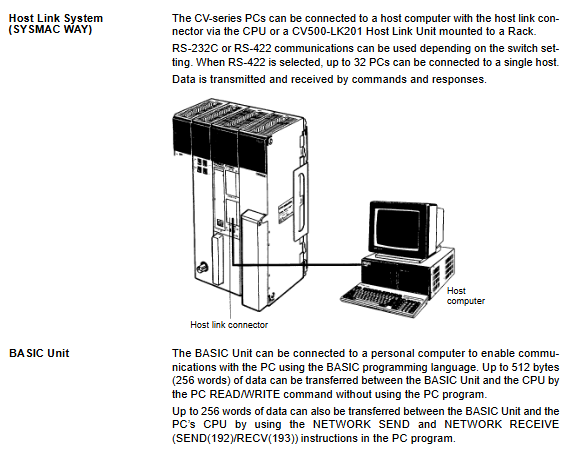 Host Link System (SYSMAC WAY)

The CV-series PCs can be connected to a host computer with the host link connector via the CPU or a CV500-LK201 Host Link Unit mounted to a Rack.

RS-232C or RS-422 communications can be used depending on the switch setting. When RS-422 is selected, up to 32 PCs can be connected to a single host.

Data is transmitted and received by commands and responses.

Host computer

Host link connector

BASIC Unit

The BASIC Unit can be connected to a personal computer to enable communications with the PC using the BASIC programming language. Up to 512 bytes (256 words) of data can be transferred between the BASIC Unit and the CPU by the PC READ/WRITE command without using the PC program.

Up to 256 words of data can also be transferred between the BASIC Unit and the PC's CPU by using the NETWORK SEND and NETWORK RECEIVE (SEND(192)/RECV(193)) instructions in the PC program.