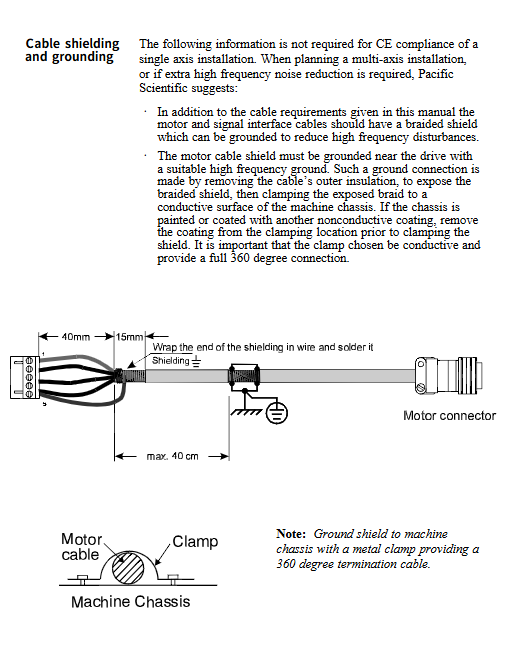 Cable shielding and grounding

The following information is not required for CE compliance of a single axis installation. When planning a multi-axis installation, or if extra high frequency noise reduction is required, Pacific Scientific suggests:

· In addition to the cable requirements given in this manual the motor and signal interface cables should have a braided shield which can be grounded to reduce high frequency disturbances.

· The motor cable shield must be grounded near the drive with a suitable high frequency ground. Such a ground connection is made by removing the cable's outer insulation, to expose the braided shield, then clamping the exposed braid to a conductive surface of the machine chassis. If the chassis is painted or coated with another nonconductive coating, remove the coating from the clamping location prior to clamping the shield. It is important that the clamp chosen be conductive and provide a full 360 degree connection.

40mm
15mm
Wrap the end of the shielding in wire and solder it
Shielding
1
5
Motor connector
max. 40 cm

Motor cable
Clamp
Machine Chassis

Note: Ground shield to machine chassis with a metal clamp providing a 360 degree termination cable.