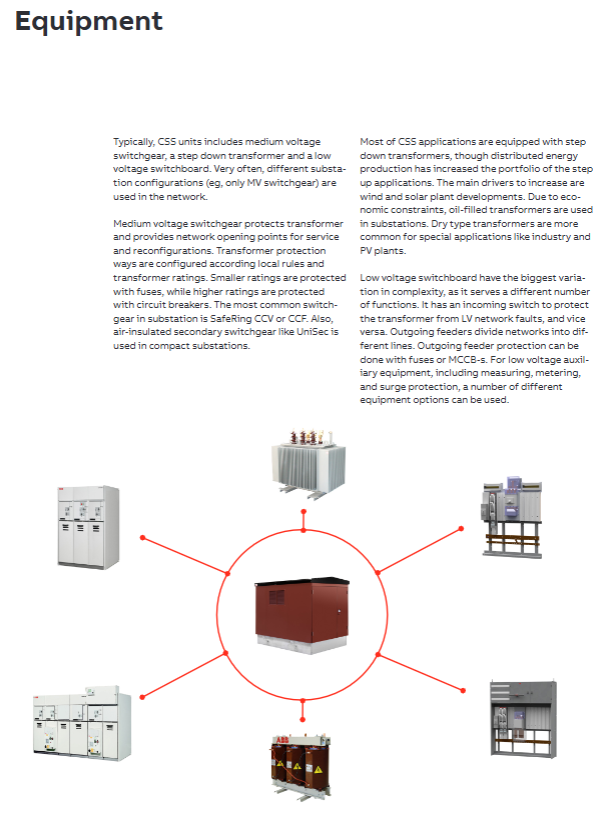 Equipment

Typically, CSS units includes medium voltage switchgear, a step down transformer and a low voltage switchboard. Very often, different substation configurations (eg, only MV switchgear) are used in the network.

Medium voltage switchgear protects transformer and provides network opening points for service and reconfigurations. Transformer protection ways are configured according local rules and transformer ratings. Smaller ratings are protected with fuses, while higher ratings are protected with circuit breakers. The most common switchgear in substation is SafeRing CCV or CCF. Also, air-insulated secondary switchgear like UniSec is used in compact substations.

Most of CSS applications are equipped with step down transformers, though distributed energy production has increased the portfolio of the step up applications. The main drivers to increase are wind and solar plant developments. Due to economic constraints, oil-filled transformers are used in substations. Dry type transformers are more common for special applications like industry and PV plants.

Low voltage switchboard have the biggest variation in complexity, as it serves a different number of functions. It has an incoming switch to protect the transformer from LV network faults, and vice versa. Outgoing feeders divide networks into different lines. Outgoing feeder protection can be done with fuses or MCCB-s. For low voltage auxiliary equipment, including measuring, metering, and surge protection, a number of different equipment options can be used.