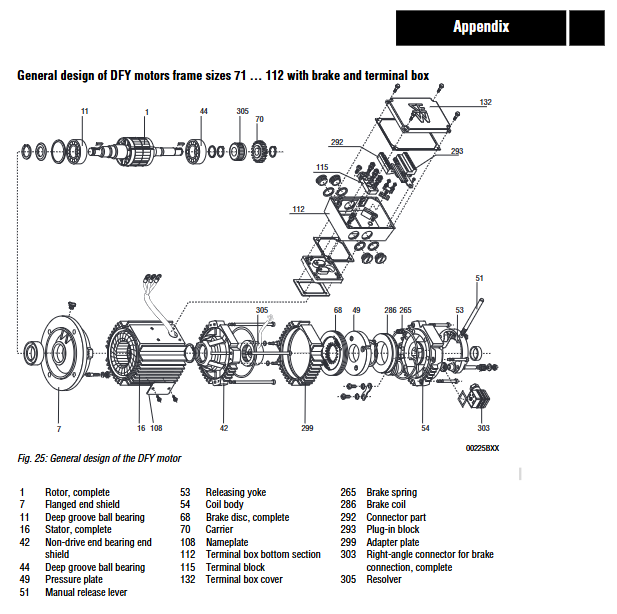 Appendix

General design of DFY motors frame sizes 71 … 112 with brake and terminal box

11
1
44
305
70
132
292
293
115
112
51
305
68
49
286
265
53
7
16
108
42
299
54
303
00225BXX

Fig. 25: General design of the DFY motor

1 Rotor, complete
7 Flanged end shield
11 Deep groove ball bearing
16 Stator, complete
42 Non-drive end bearing end shield
44 Deep groove ball bearing
49 Pressure plate
51 Manual release lever

53 Releasing yoke
54 Coil body
68 Brake disc, complete
70 Carrier
108 Nameplate
112 Terminal box bottom section
115 Terminal block
132 Terminal box cover

265 Brake spring
286 Brake coil
292 Connector part
293 Plug-in block
299 Adapter plate
303 Right-angle connector for brake connection, complete
305 Resolver