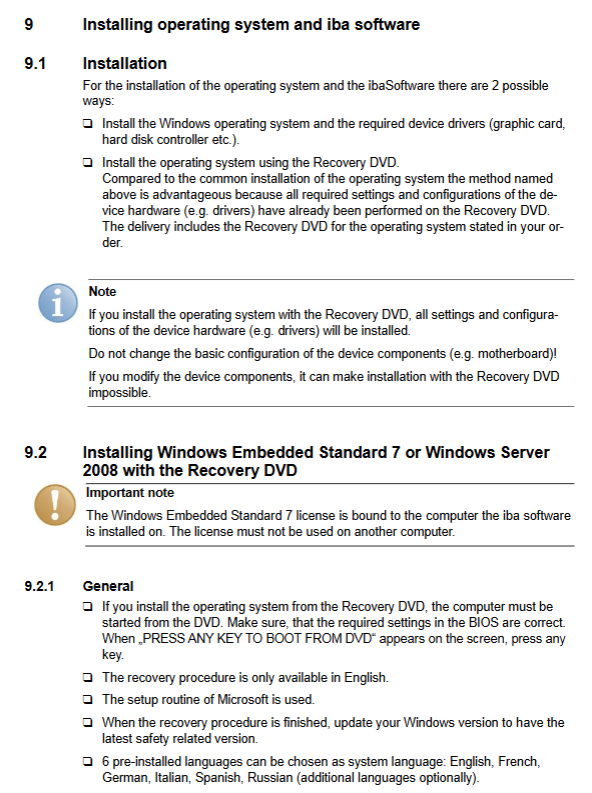 9 Installing operating system and iba software

9.1 Installation

For the installation of the operating system and the ibaSoftware there are 2 possible ways:

❑ Install the Windows operating system and the required device drivers (graphic card, hard disk controller etc.).

❑ Install the operating system using the Recovery DVD.
Compared to the common installation of the operating system the method named above is advantageous because all required settings and configurations of the device hardware (e.g. drivers) have already been performed on the Recovery DVD. The delivery includes the Recovery DVD for the operating system stated in your order.

Note

If you install the operating system with the Recovery DVD, all settings and configurations of the device hardware (e.g. drivers) will be installed.

Do not change the basic configuration of the device components (e.g. motherboard)!

If you modify the device components, it can make installation with the Recovery DVD impossible.

9.2 Installing Windows Embedded Standard 7 or Windows Server 2008 with the Recovery DVD

Important note

The Windows Embedded Standard 7 license is bound to the computer the iba software is installed on. The license must not be used on another computer.

9.2.1 General

❑ If you install the operating system from the Recovery DVD, the computer must be started from the DVD. Make sure, that the required settings in the BIOS are correct. When „PRESS ANY KEY TO BOOT FROM DVD“ appears on the screen, press any key.

❑ The recovery procedure is only available in English.

❑ The setup routine of Microsoft is used.

❑ When the recovery procedure is finished, update your Windows version to have the latest safety related version.

❑ 6 pre-installed languages can be chosen as system language: English, French, German, Italian, Spanish, Russian (additional languages optionally).