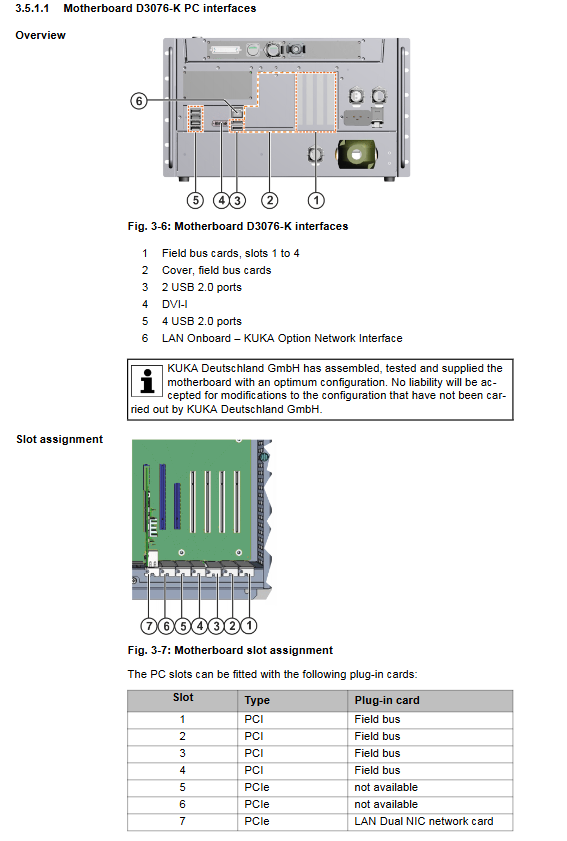 3.5.1.1 Motherboard D3076-K PC interfaces

Overview

6

5 4 3 2 1

Fig. 3-6: Motherboard D3076-K interfaces

1 Field bus cards, slots 1 to 4
2 Cover, field bus cards
3 2 USB 2.0 ports
4 DVI-I
5 4 USB 2.0 ports
6 LAN Onboard – KUKA Option Network Interface

KUKA Deutschland GmbH has assembled, tested and supplied the motherboard with an optimum configuration. No liability will be accepted for modifications to the configuration that have not been carried out by KUKA Deutschland GmbH.

Slot assignment

7 6 5 4 3 2 1

Fig. 3-7: Motherboard slot assignment

The PC slots can be fitted with the following plug-in cards:

| Slot | Type | Plug-in card |
|---|---|---|
| 1 | PCI | Field bus |
| 2 | PCI | Field bus |
| 3 | PCI | Field bus |
| 4 | PCI | Field bus |
| 5 | PCIe | not available |
| 6 | PCIe | not available |
| 7 | PCIe | LAN Dual NIC network card |