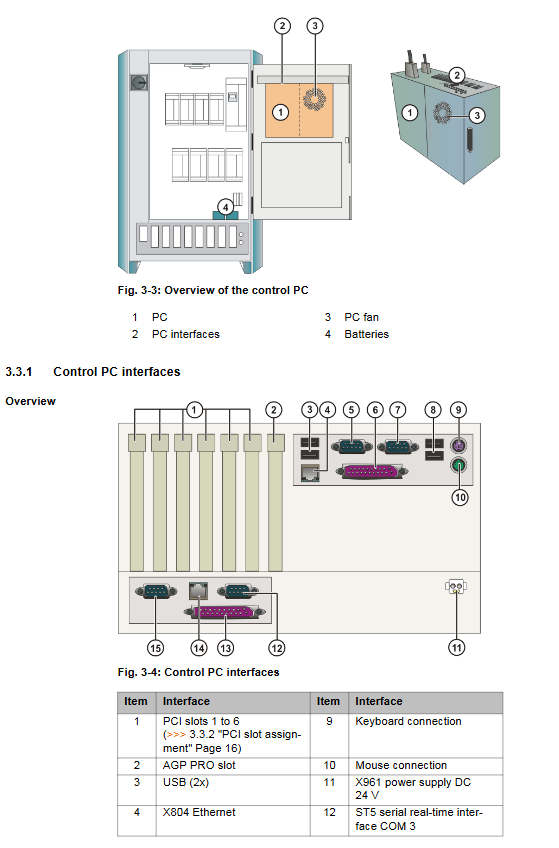 2 3

1

4

2

1

3

Fig. 3-3: Overview of the control PC

1 PC
2 PC interfaces
3 PC fan
4 Batteries

3.3.1 Control PC interfaces

Overview

1 2 3 4 5 6 7 8 9

10

15 14 13 12 11

Fig. 3-4: Control PC interfaces

| Item | Interface | Item | Interface |
|---|---|---|---|
| 1 | PCI slots 1 to 6 (>>> 3.3.2 "PCI slot assignment" Page 16) | 9 | Keyboard connection |
| 2 | AGP PRO slot | 10 | Mouse connection |
| 3 | USB (2x) | 11 | X961 power supply DC 24 V |
| 4 | X804 Ethernet | 12 | ST5 serial real-time interface COM 3 |