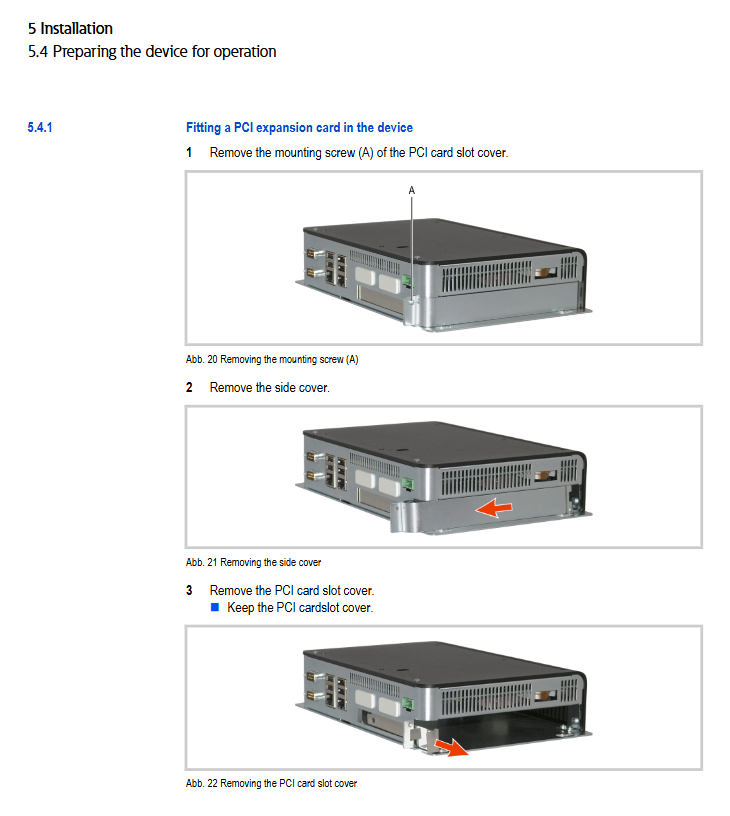 5 Installation
5.4 Preparing the device for operation

5.4.1

Fitting a PCI expansion card in the device

1 Remove the mounting screw (A) of the PCI card slot cover.

A

Abb. 20 Removing the mounting screw (A)

2 Remove the side cover.

Abb. 21 Removing the side cover

3 Remove the PCI card slot cover.
■ Keep the PCI cardslot cover.

Abb. 22 Removing the PCI card slot cover