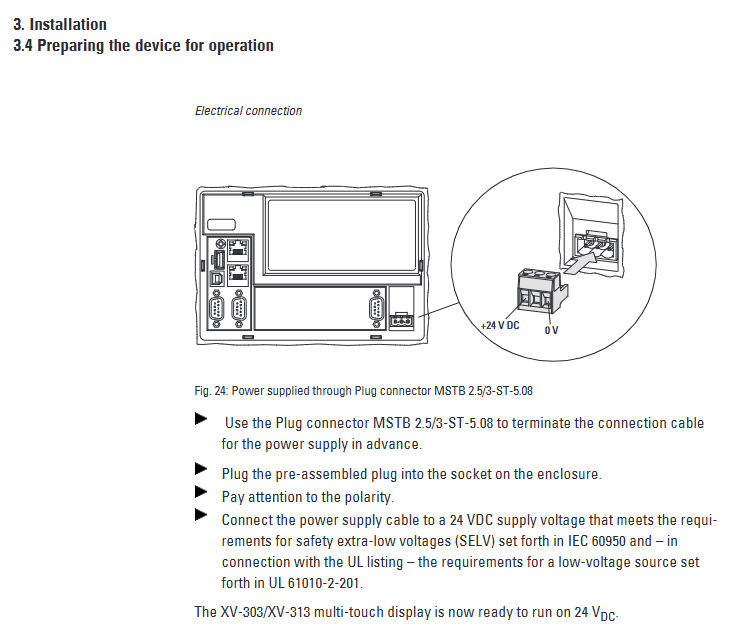 3. Installation
3.4 Preparing the device for operation

Electrical connection

+24 V DC
0 V

Fig. 24: Power supplied through Plug connector MSTB 2.5/3-ST-5.08

▶ Use the Plug connector MSTB 2.5/3-ST-5.08 to terminate the connection cable for the power supply in advance.

▶ Plug the pre-assembled plug into the socket on the enclosure.
▶ Pay attention to the polarity.
▶ Connect the power supply cable to a 24 VDC supply voltage that meets the requirements for safety extra-low voltages (SELV) set forth in IEC 60950 and – in connection with the UL listing – the requirements for a low-voltage source set forth in UL 61010-2-201.

The XV-303/XV-313 multi-touch display is now ready to run on 24 $V_{DC}$.