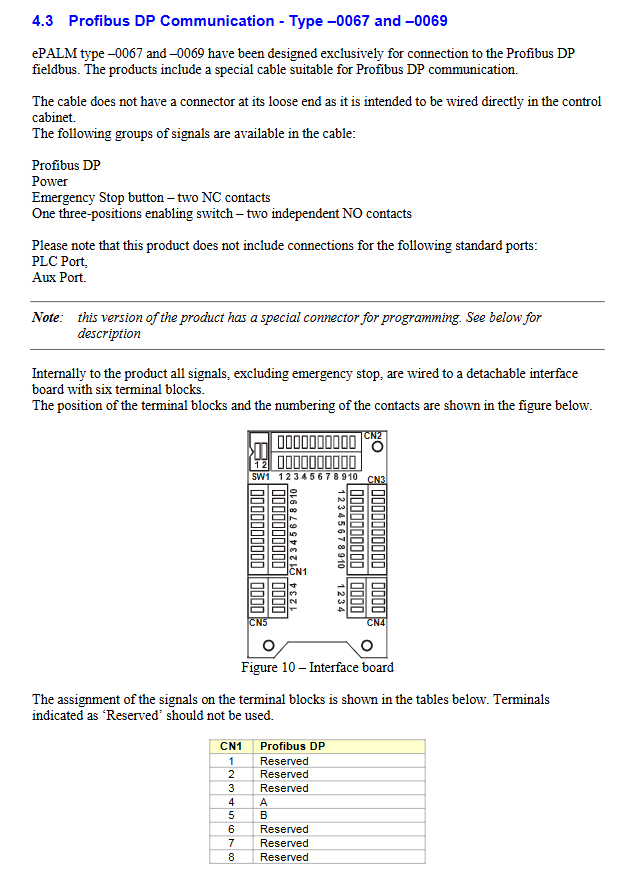 4.3 Profibus DP Communication - Type –0067 and –0069

ePALM type –0067 and –0069 have been designed exclusively for connection to the Profibus DP fieldbus. The products include a special cable suitable for Profibus DP communication.

The cable does not have a connector at its loose end as it is intended to be wired directly in the control cabinet.
The following groups of signals are available in the cable:

Profibus DP
Power
Emergency Stop button – two NC contacts
One three-positions enabling switch – two independent NO contacts

Please note that this product does not include connections for the following standard ports:
PLC Port,
Aux Port.

Note: this version of the product has a special connector for programming. See below for description

Internally to the product all signals, excluding emergency stop, are wired to a detachable interface board with six terminal blocks.
The position of the terminal blocks and the numbering of the contacts are shown in the figure below.

CN2
1 2
SW1 1 2 3 4 5 6 7 8 9 10 CN3
1 2 3 4 5 6 7 8 9 10
1 2 3 4 5 6 7 8 9 10
CN1
1 2 3 4
1 2 3 4
CN5 CN4

Figure 10 – Interface board

The assignment of the signals on the terminal blocks is shown in the tables below. Terminals indicated as 'Reserved' should not be used.

| CN1 | Profibus DP |
|---|---|
| 1 | Reserved |
| 2 | Reserved |
| 3 | Reserved |
| 4 | A |
| 5 | B |
| 6 | Reserved |
| 7 | Reserved |
| 8 | Reserved |