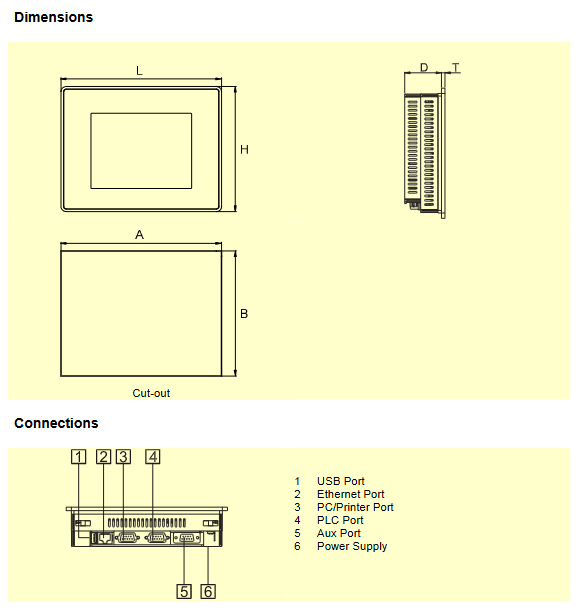 Dimensions

L

H

D

T

A

B

Cut-out

Connections

1 2 3 4

5 6

1 USB Port
2 Ethernet Port
3 PC/Printer Port
4 PLC Port
5 Aux Port
6 Power Supply