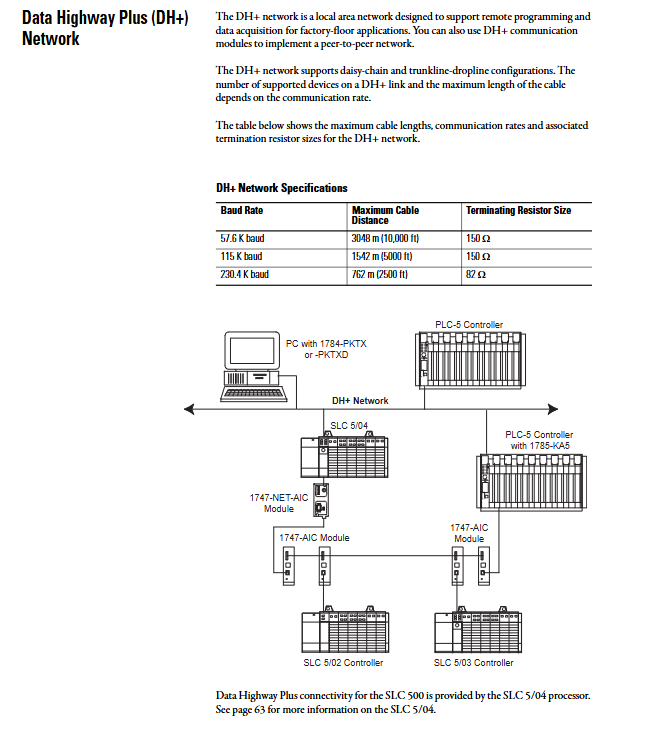 Data Highway Plus (DH+) Network

The DH+ network is a local area network designed to support remote programming and data acquisition for factory-floor applications. You can also use DH+ communication modules to implement a peer-to-peer network.

The DH+ network supports daisy-chain and trunkline-dropline configurations. The number of supported devices on a DH+ link and the maximum length of the cable depends on the communication rate.

The table below shows the maximum cable lengths, communication rates and associated termination resistor sizes for the DH+ network.

DH+ Network Specifications

| Baud Rate | Maximum Cable Distance | Terminating Resistor Size |
|---|---|---|
| 57.6 K baud | 3048 m (10,000 ft) | 150 Ω |
| 115 K baud | 1542 m (5000 ft) | 150 Ω |
| 230.4 K baud | 762 m (2500 ft) | 82 Ω |

PC with 1784-PKTX or -PKTXD

PLC-5 Controller

DH+ Network

SLC 5/04

PLC-5 Controller with 1785-KA5

1747-NET-AIC Module

1747-AIC Module

1747-AIC Module

SLC 5/02 Controller

SLC 5/03 Controller

Data Highway Plus connectivity for the SLC 500 is provided by the SLC 5/04 processor. See page 63 for more information on the SLC 5/04.