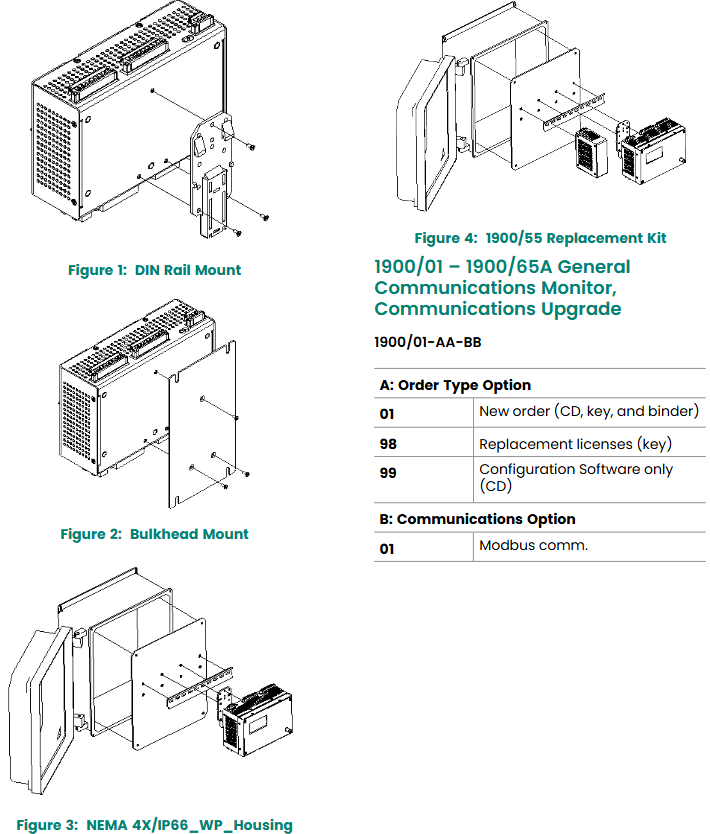 Figure 1: DIN Rail Mount

Figure 2: Bulkhead Mount

Figure 3: NEMA 4X/IP66_WP_Housing

Figure 4: 1900/55 Replacement Kit

1900/01 – 1900/65A General Communications Monitor, Communications Upgrade

1900/01-AA-BB

| A: Order Type Option | |
|---|---|
| 01 | New order (CD, key, and binder) |
| 98 | Replacement licenses (key) |
| 99 | Configuration Software only (CD) |

| B: Communications Option | |
|---|---|
| 01 | Modbus comm. |