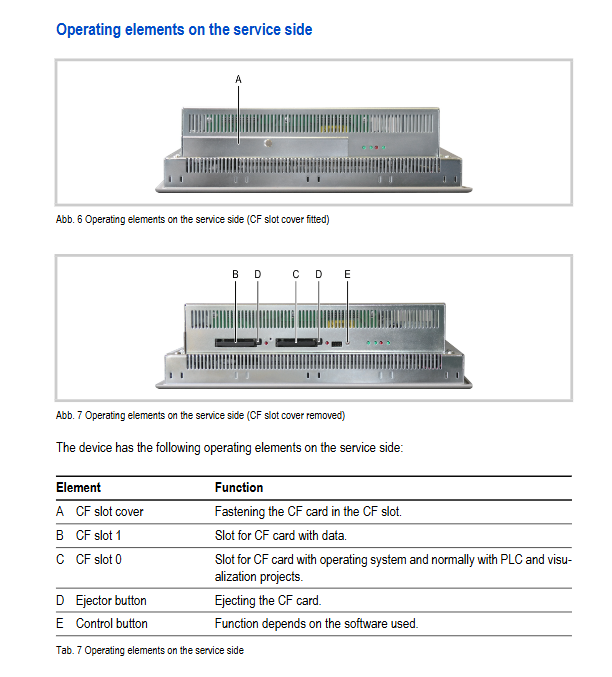 Operating elements on the service side

A

Abb. 6 Operating elements on the service side (CF slot cover fitted)

B D C D E

Abb. 7 Operating elements on the service side (CF slot cover removed)

The device has the following operating elements on the service side:

| Element | Function |
|---|---|
| A CF slot cover | Fastening the CF card in the CF slot. |
| B CF slot 1 | Slot for CF card with data. |
| C CF slot 0 | Slot for CF card with operating system and normally with PLC and visualization projects. |
| D Ejector button | Ejecting the CF card. |
| E Control button | Function depends on the software used. |

Tab. 7 Operating elements on the service side