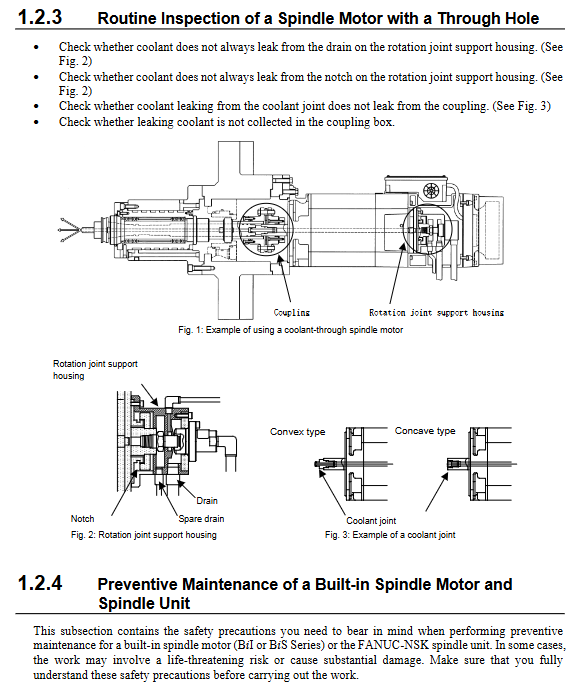 1.2.3 Routine Inspection of a Spindle Motor with a Through Hole

• Check whether coolant does not always leak from the drain on the rotation joint support housing. (See Fig. 2)
• Check whether coolant does not always leak from the notch on the rotation joint support housing. (See Fig. 2)
• Check whether coolant leaking from the coolant joint does not leak from the coupling. (See Fig. 3)
• Check whether leaking coolant is not collected in the coupling box.

Coupling
Rotation joint support housing

Fig. 1: Example of using a coolant-through spindle motor

Rotation joint support housing

Drain
Notch
Spare drain

Fig. 2: Rotation joint support housing

Convex type
Concave type
Coolant joint

Fig. 3: Example of a coolant joint

1.2.4 Preventive Maintenance of a Built-in Spindle Motor and Spindle Unit

This subsection contains the safety precautions you need to bear in mind when performing preventive maintenance for a built-in spindle motor (B*i*I or B*i*S Series) or the FANUC-NSK spindle unit. In some cases, the work may involve a life-threatening risk or cause substantial damage. Make sure that you fully understand these safety precautions before carrying out the work.