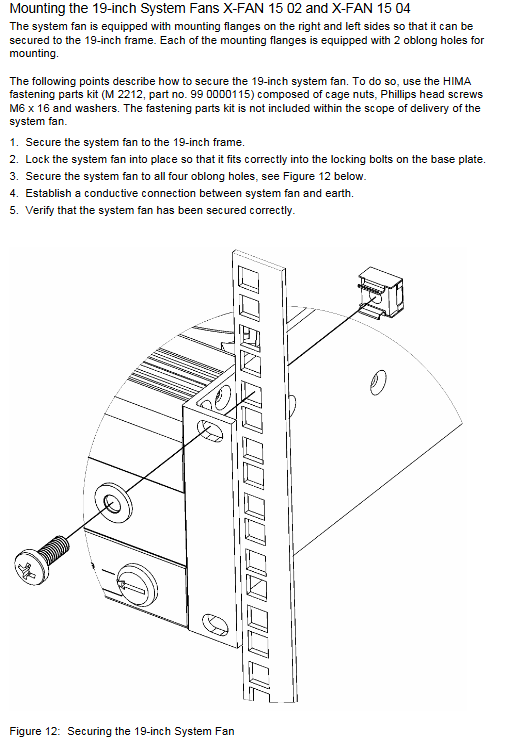 Mounting the 19-inch System Fans X-FAN 15 02 and X-FAN 15 04

The system fan is equipped with mounting flanges on the right and left sides so that it can be secured to the 19-inch frame. Each of the mounting flanges is equipped with 2 oblong holes for mounting.

The following points describe how to secure the 19-inch system fan. To do so, use the HIMA fastening parts kit (M 2212, part no. 99 0000115) composed of cage nuts, Phillips head screws M6 x 16 and washers. The fastening parts kit is not included within the scope of delivery of the system fan.

1. Secure the system fan to the 19-inch frame.
2. Lock the system fan into place so that it fits correctly into the locking bolts on the base plate.
3. Secure the system fan to all four oblong holes, see Figure 12 below.
4. Establish a conductive connection between system fan and earth.
5. Verify that the system fan has been secured correctly.

Figure 12: Securing the 19-inch System Fan