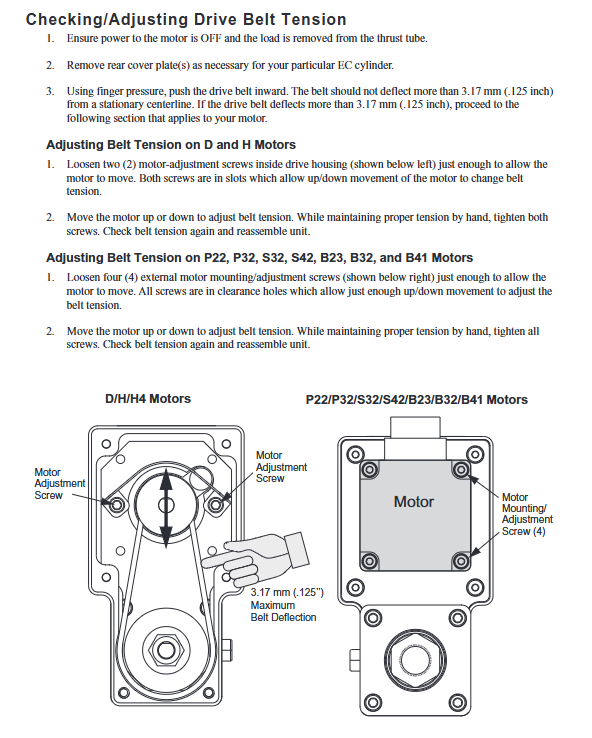 Checking/Adjusting Drive Belt Tension

1. Ensure power to the motor is OFF and the load is removed from the thrust tube.

2. Remove rear cover plate(s) as necessary for your particular EC cylinder.

3. Using finger pressure, push the drive belt inward. The belt should not deflect more than 3.17 mm (.125 inch) from a stationary centerline. If the drive belt deflects more than 3.17 mm (.125 inch), proceed to the following section that applies to your motor.

Adjusting Belt Tension on D and H Motors

1. Loosen two (2) motor-adjustment screws inside drive housing (shown below left) just enough to allow the motor to move. Both screws are in slots which allow up/down movement of the motor to change belt tension.

2. Move the motor up or down to adjust belt tension. While maintaining proper tension by hand, tighten both screws. Check belt tension again and reassemble unit.

Adjusting Belt Tension on P22, P32, S32, S42, B23, B32, and B41 Motors

1. Loosen four (4) external motor mounting/adjustment screws (shown below right) just enough to allow the motor to move. All screws are in clearance holes which allow just enough up/down movement to adjust the belt tension.

2. Move the motor up or down to adjust belt tension. While maintaining proper tension by hand, tighten all screws. Check belt tension again and reassemble unit.

D/H/H4 Motors

Motor Adjustment Screw

Motor Adjustment Screw

3.17 mm (.125") Maximum Belt Deflection

P22/P32/S32/S42/B23/B32/B41 Motors

Motor

Motor Mounting/ Adjustment Screw (4)