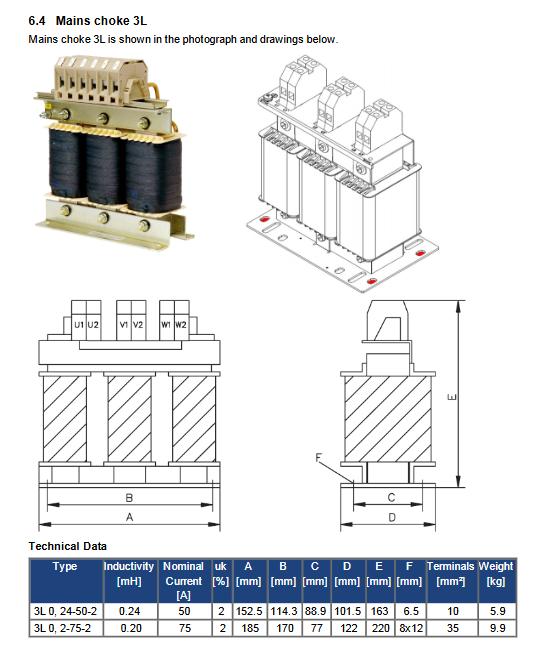 6.4 Mains choke 3L

Mains choke 3L is shown in the photograph and drawings below.

U1 U2 V1 V2 W1 W2

B

A

E

F

C

D

Technical Data

| Type | Inductivity [mH] | Nominal Current [A] | uk [%] | A [mm] | B [mm] | C [mm] | D [mm] | E [mm] | F [mm] | Terminals [mm²] | Weight [kg] |
|---|---|---|---|---|---|---|---|---|---|---|---|
| 3L 0, 24-50-2 | 0.24 | 50 | 2 | 152.5 | 114.3 | 88.9 | 101.5 | 163 | 6.5 | 10 | 5.9 |
| 3L 0, 2-75-2 | 0.20 | 75 | 2 | 185 | 170 | 77 | 122 | 220 | 8x12 | 35 | 9.9 |