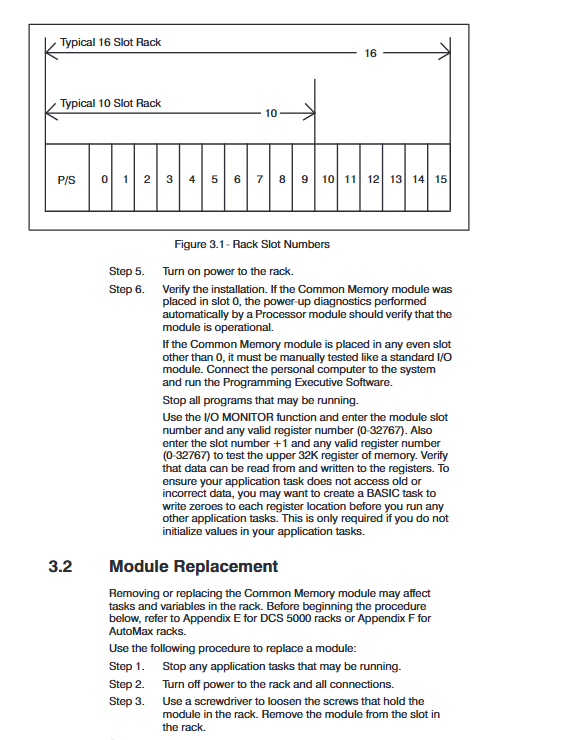 Typical 16 Slot Rack

16

Typical 10 Slot Rack

10

| P/S | 0 | 1 | 2 | 3 | 4 | 5 | 6 | 7 | 8 | 9 | 10 | 11 | 12 | 13 | 14 | 15 |
|---|---|---|---|---|---|---|---|---|---|---|---|---|---|---|---|---|

Figure 3.1 - Rack Slot Numbers

Step 5. Turn on power to the rack.

Step 6. Verify the installation. If the Common Memory module was placed in slot 0, the power-up diagnostics performed automatically by a Processor module should verify that the module is operational.

If the Common Memory module is placed in any even slot other than 0, it must be manually tested like a standard I/O module. Connect the personal computer to the system and run the Programming Executive Software.

Stop all programs that may be running.

Use the I/O MONITOR function and enter the module slot number and any valid register number (0-32767). Also enter the slot number +1 and any valid register number (0-32767) to test the upper 32K register of memory. Verify that data can be read from and written to the registers. To ensure your application task does not access old or incorrect data, you may want to create a BASIC task to write zeroes to each register location before you run any other application tasks. This is only required if you do not initialize values in your application tasks.

3.2 Module Replacement

Removing or replacing the Common Memory module may affect tasks and variables in the rack. Before beginning the procedure below, refer to Appendix E for DCS 5000 racks or Appendix F for AutoMax racks.

Use the following procedure to replace a module:

Step 1. Stop any application tasks that may be running.

Step 2. Turn off power to the rack and all connections.

Step 3. Use a screwdriver to loosen the screws that hold the module in the rack. Remove the module from the slot in the rack.