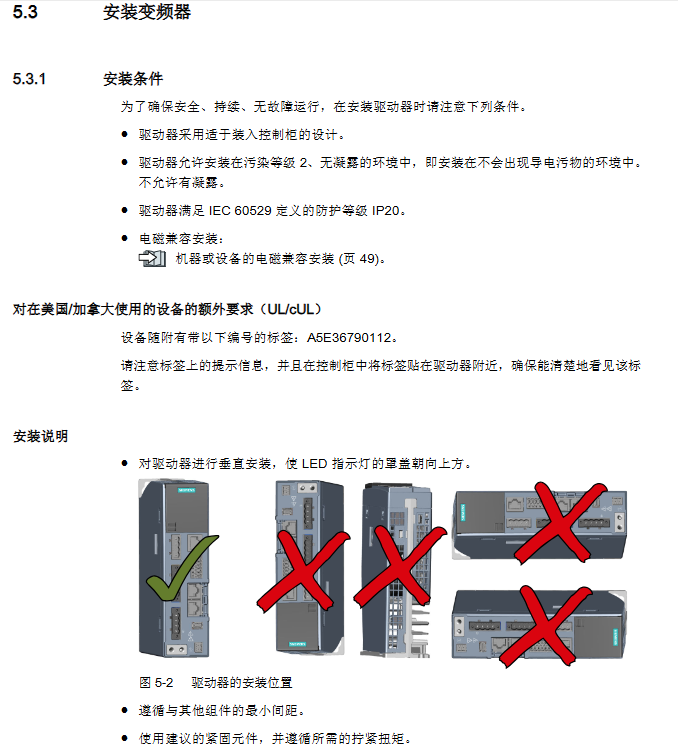 5.3 安装变频器

5.3.1 安装条件

为了确保安全、持续、无故障运行，在安装驱动器时请注意下列条件。

● 驱动器采用适于装入控制柜的设计。

● 驱动器允许安装在污染等级 2、无凝露的环境中，即安装在不会出现导电污物的环境中。不允许有凝露。

● 驱动器满足 IEC 60529 定义的防护等级 IP20。

● 电磁兼容安装：
机器或设备的电磁兼容安装 (页 49)。

对在美国/加拿大使用的设备的额外要求（UL/cUL）

设备随附有带以下编号的标签：A5E36790112。

请注意标签上的提示信息，并且在控制柜中将标签贴在驱动器附近，确保能清楚地看见该标签。

安装说明

● 对驱动器进行垂直安装，使 LED 指示灯的罩盖朝向上方。

图 5-2 驱动器的安装位置

● 遵循与其他组件的最小间距。

● 使用建议的紧固元件，并遵循所需的拧紧扭矩。