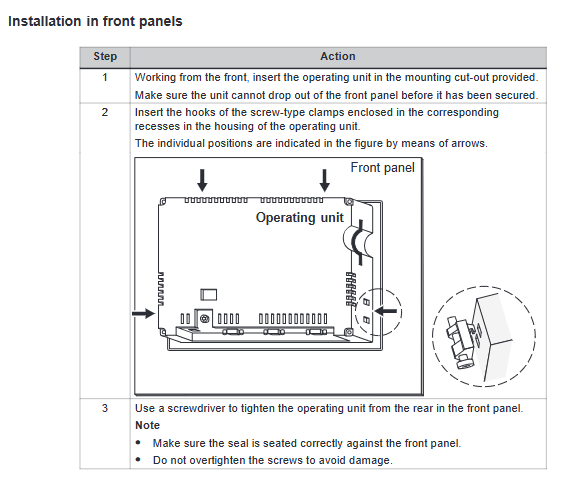 Installation in front panels

| Step | Action |
|---|---|
| 1 | Working from the front, insert the operating unit in the mounting cut-out provided. Make sure the unit cannot drop out of the front panel before it has been secured. |
| 2 | Insert the hooks of the screw-type clamps enclosed in the corresponding recesses in the housing of the operating unit. The individual positions are indicated in the figure by means of arrows. Front panel Operating unit |
| 3 | Use a screwdriver to tighten the operating unit from the rear in the front panel. **Note** • Make sure the seal is seated correctly against the front panel. • Do not overtighten the screws to avoid damage. |