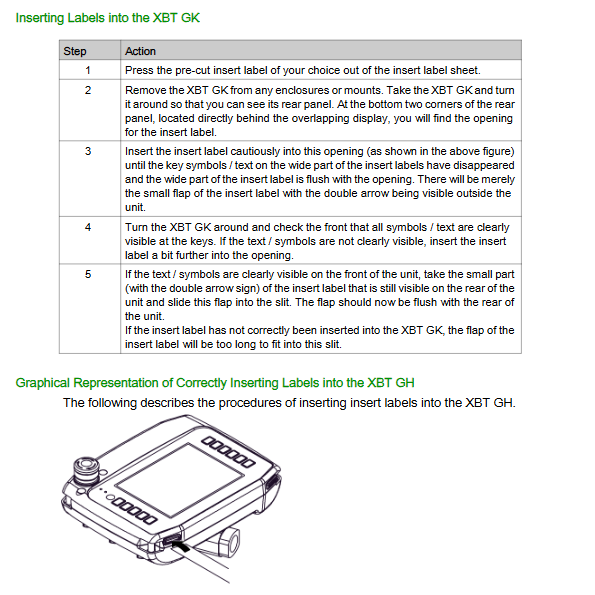 Inserting Labels into the XBT GK

| Step | Action |
|---|---|
| 1 | Press the pre-cut insert label of your choice out of the insert label sheet. |
| 2 | Remove the XBT GK from any enclosures or mounts. Take the XBT GK and turn it around so that you can see its rear panel. At the bottom two corners of the rear panel, located directly behind the overlapping display, you will find the opening for the insert label. |
| 3 | Insert the insert label cautiously into this opening (as shown in the above figure) until the key symbols / text on the wide part of the insert labels have disappeared and the wide part of the insert label is flush with the opening. There will be merely the small flap of the insert label with the double arrow being visible outside the unit. |
| 4 | Turn the XBT GK around and check the front that all symbols / text are clearly visible at the keys. If the text / symbols are not clearly visible, insert the insert label a bit further into the opening. |
| 5 | If the text / symbols are clearly visible on the front of the unit, take the small part (with the double arrow sign) of the insert label that is still visible on the rear of the unit and slide this flap into the slit. The flap should now be flush with the rear of the unit. If the insert label has not correctly been inserted into the XBT GK, the flap of the insert label will be too long to fit into this slit. |

Graphical Representation of Correctly Inserting Labels into the XBT GH

The following describes the procedures of inserting insert labels into the XBT GH.