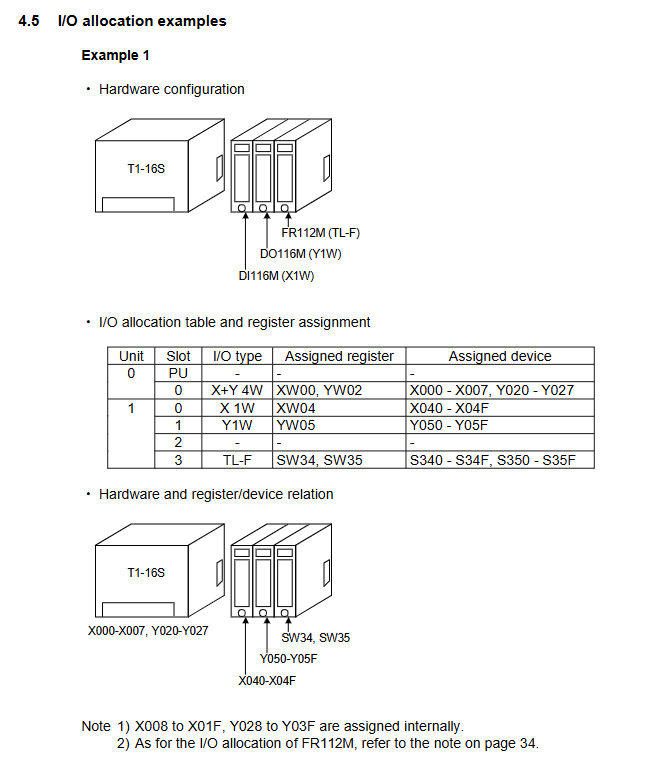 4.5 I/O allocation examples

Example 1

• Hardware configuration

T1-16S

FR112M (TL-F)
DO116M (Y1W)
DI116M (X1W)

• I/O allocation table and register assignment

| Unit | Slot | I/O type | Assigned register | Assigned device |
|---|---|---|---|---|
| 0 | PU | - | - | - |
| | 0 | X+Y 4W | XW00, YW02 | X000 - X007, Y020 - Y027 |
| 1 | 0 | X 1W | XW04 | X040 - X04F |
| | 1 | Y1W | YW05 | Y050 - Y05F |
| | 2 | - | - | - |
| | 3 | TL-F | SW34, SW35 | S340 - S34F, S350 - S35F |

• Hardware and register/device relation

T1-16S

X000-X007, Y020-Y027

SW34, SW35
Y050-Y05F
X040-X04F

Note 1) X008 to X01F, Y028 to Y03F are assigned internally.
2) As for the I/O allocation of FR112M, refer to the note on page 34.