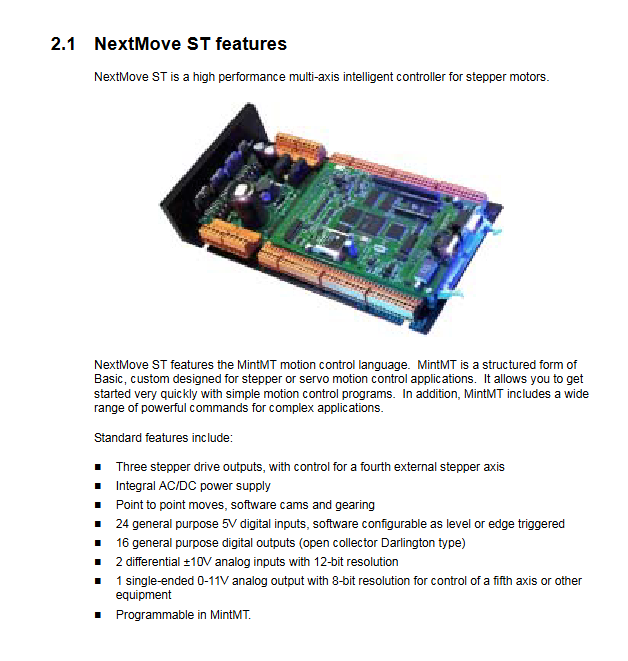 2.1 NextMove ST features

NextMove ST is a high performance multi-axis intelligent controller for stepper motors.

NextMove ST features the MintMT motion control language. MintMT is a structured form of Basic, custom designed for stepper or servo motion control applications. It allows you to get started very quickly with simple motion control programs. In addition, MintMT includes a wide range of powerful commands for complex applications.

Standard features include:

■ Three stepper drive outputs, with control for a fourth external stepper axis
■ Integral AC/DC power supply
■ Point to point moves, software cams and gearing
■ 24 general purpose 5V digital inputs, software configurable as level or edge triggered
■ 16 general purpose digital outputs (open collector Darlington type)
■ 2 differential ±10V analog inputs with 12-bit resolution
■ 1 single-ended 0-11V analog output with 8-bit resolution for control of a fifth axis or other equipment
■ Programmable in MintMT.