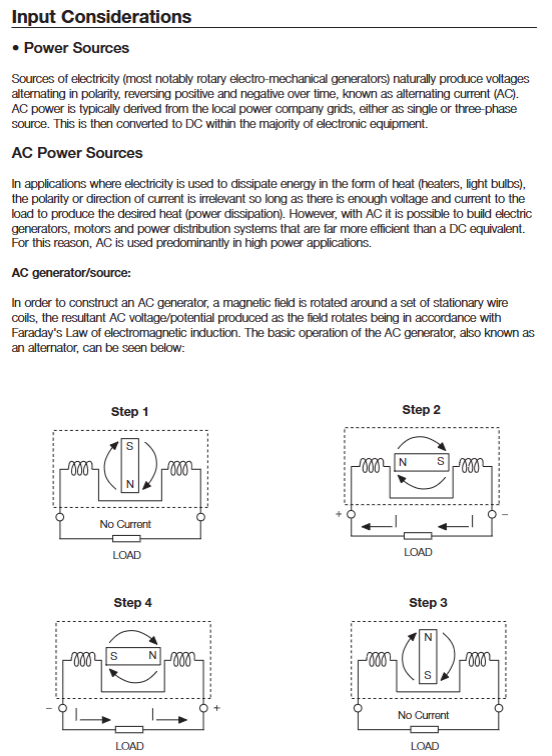 Input Considerations

• Power Sources

Sources of electricity (most notably rotary electro-mechanical generators) naturally produce voltages alternating in polarity, reversing positive and negative over time, known as alternating current (AC). AC power is typically derived from the local power company grids, either as single or three-phase source. This is then converted to DC within the majority of electronic equipment.

AC Power Sources

In applications where electricity is used to dissipate energy in the form of heat (heaters, light bulbs), the polarity or direction of current is irrelevant so long as there is enough voltage and current to the load to produce the desired heat (power dissipation). However, with AC it is possible to build electric generators, motors and power distribution systems that are far more efficient than a DC equivalent. For this reason, AC is used predominantly in high power applications.

AC generator/source:

In order to construct an AC generator, a magnetic field is rotated around a set of stationary wire coils, the resultant AC voltage/potential produced as the field rotates being in accordance with Faraday's Law of electromagnetic induction. The basic operation of the AC generator, also known as an alternator, can be seen below:

Step 1

S
N
No Current
LOAD

Step 2

N S
+ I I −
LOAD

Step 4

S N
− I I +
LOAD

Step 3

N
S
No Current
LOAD