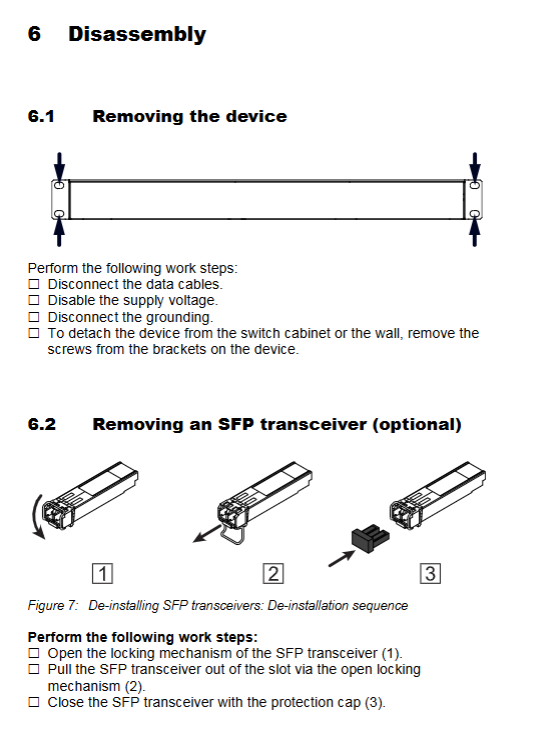 6 Disassembly

6.1 Removing the device

Perform the following work steps:
☐ Disconnect the data cables.
☐ Disable the supply voltage.
☐ Disconnect the grounding.
☐ To detach the device from the switch cabinet or the wall, remove the screws from the brackets on the device.

6.2 Removing an SFP transceiver (optional)

1

2

3

Figure 7: De-installing SFP transceivers: De-installation sequence

Perform the following work steps:
☐ Open the locking mechanism of the SFP transceiver (1).
☐ Pull the SFP transceiver out of the slot via the open locking mechanism (2).
☐ Close the SFP transceiver with the protection cap (3).