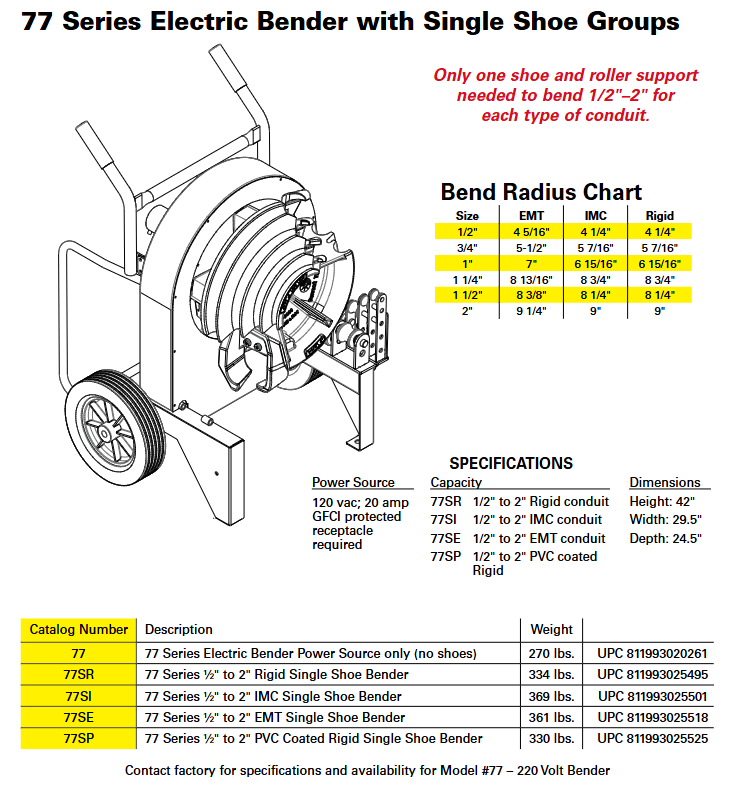 77 Series Electric Bender with Single Shoe Groups

Only one shoe and roller support needed to bend 1/2"–2" for each type of conduit.

Bend Radius Chart

| Size | EMT | IMC | Rigid |
|---|---|---|---|
| 1/2" | 4 5/16" | 4 1/4" | 4 1/4" |
| 3/4" | 5-1/2" | 5 7/16" | 5 7/16" |
| 1" | 7" | 6 15/16" | 6 15/16" |
| 1 1/4" | 8 13/16" | 8 3/4" | 8 3/4" |
| 1 1/2" | 8 3/8" | 8 1/4" | 8 1/4" |
| 2" | 9 1/4" | 9" | 9" |

SPECIFICATIONS

Power Source
120 vac; 20 amp GFCI protected receptacle required

Capacity
77SR 1/2" to 2" Rigid conduit
77SI 1/2" to 2" IMC conduit
77SE 1/2" to 2" EMT conduit
77SP 1/2" to 2" PVC coated Rigid

Dimensions
Height: 42"
Width: 29.5"
Depth: 24.5"

| Catalog Number | Description | Weight | |
|---|---|---|---|
| 77 | 77 Series Electric Bender Power Source only (no shoes) | 270 lbs. | UPC 811993020261 |
| 77SR | 77 Series ½" to 2" Rigid Single Shoe Bender | 334 lbs. | UPC 811993025495 |
| 77SI | 77 Series ½" to 2" IMC Single Shoe Bender | 369 lbs. | UPC 811993025501 |
| 77SE | 77 Series ½" to 2" EMT Single Shoe Bender | 361 lbs. | UPC 811993025518 |
| 77SP | 77 Series ½" to 2" PVC Coated Rigid Single Shoe Bender | 330 lbs. | UPC 811993025525 |

Contact factory for specifications and availability for Model #77 – 220 Volt Bender