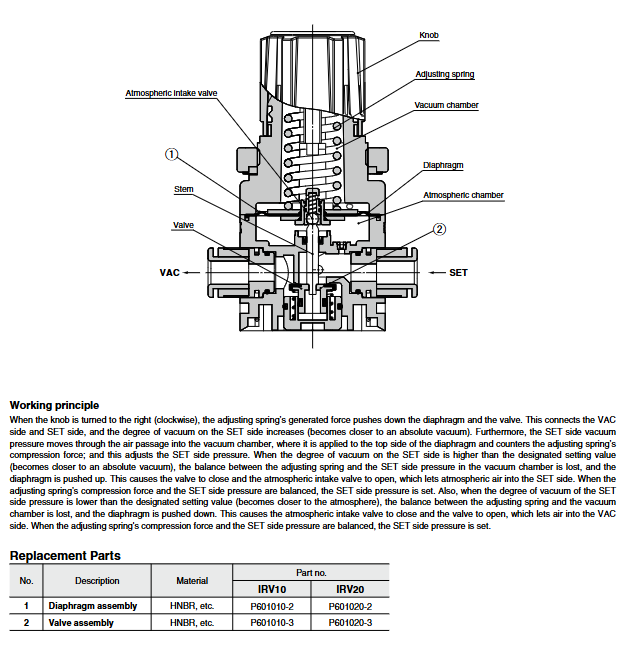 Knob

Adjusting spring

Atmospheric intake valve

Vacuum chamber

①

Diaphragm

Stem

Atmospheric chamber

Valve

②

VAC

SET

**Working principle**

When the knob is turned to the right (clockwise), the adjusting spring's generated force pushes down the diaphragm and the valve. This connects the VAC side and SET side, and the degree of vacuum on the SET side increases (becomes closer to an absolute vacuum). Furthermore, the SET side vacuum pressure moves through the air passage into the vacuum chamber, where it is applied to the top side of the diaphragm and counters the adjusting spring's compression force; and this adjusts the SET side pressure. When the degree of vacuum on the SET side is higher than the designated setting value (becomes closer to an absolute vacuum), the balance between the adjusting spring and the SET side pressure in the vacuum chamber is lost, and the diaphragm is pushed up. This causes the valve to close and the atmospheric intake valve to open, which lets atmospheric air into the SET side. When the adjusting spring's compression force and the SET side pressure are balanced, the SET side pressure is set. Also, when the degree of vacuum of the SET side pressure is lower than the designated setting value (becomes closer to the atmosphere), the balance between the adjusting spring and the vacuum chamber is lost, and the diaphragm is pushed down. This causes the atmospheric intake valve to close and the valve to open, which lets air into the VAC side. When the adjusting spring's compression force and the SET side pressure are balanced, the SET side pressure is set.

**Replacement Parts**

| No. | Description | Material | Part no. IRV10 | Part no. IRV20 |
|---|---|---|---|---|
| 1 | Diaphragm assembly | HNBR, etc. | P601010-2 | P601020-2 |
| 2 | Valve assembly | HNBR, etc. | P601010-3 | P601020-3 |