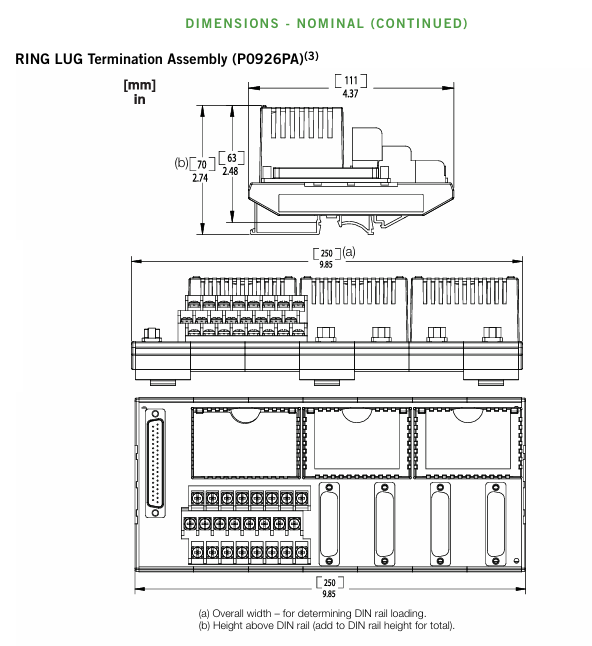 DIMENSIONS - NOMINAL (CONTINUED)

RING LUG Termination Assembly (P0926PA)$^{(3)}$

[mm]
in

111
4.37

(b) 70
2.74

63
2.48

250 (a)
9.85

250
9.85

(a) Overall width – for determining DIN rail loading.
(b) Height above DIN rail (add to DIN rail height for total).