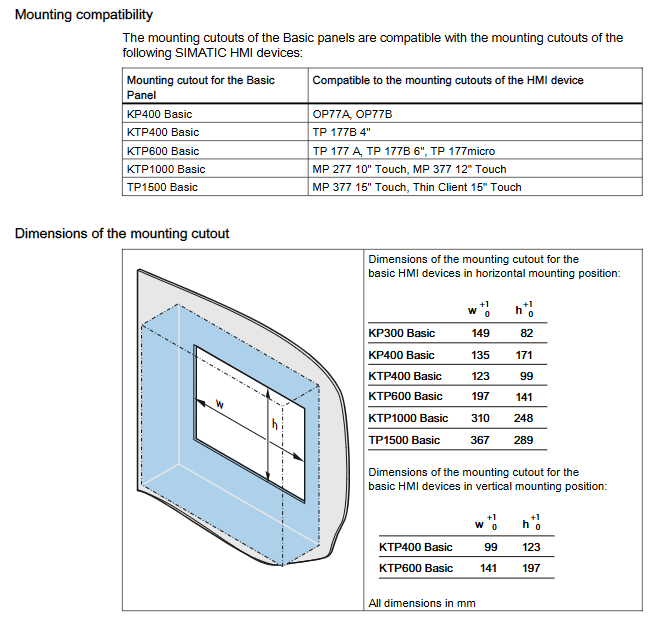 Mounting compatibility

The mounting cutouts of the Basic panels are compatible with the mounting cutouts of the following SIMATIC HMI devices:

| Mounting cutout for the Basic Panel | Compatible to the mounting cutouts of the HMI device |
|---|---|
| KP400 Basic | OP77A, OP77B |
| KTP400 Basic | TP 177B 4" |
| KTP600 Basic | TP 177 A, TP 177B 6", TP 177micro |
| KTP1000 Basic | MP 277 10" Touch, MP 377 12" Touch |
| TP1500 Basic | MP 377 15" Touch, Thin Client 15" Touch |

Dimensions of the mounting cutout

w

h

Dimensions of the mounting cutout for the basic HMI devices in horizontal mounting position:

| | $w^{+1}_{0}$ | $h^{+1}_{0}$ |
|---|---|---|
| KP300 Basic | 149 | 82 |
| KP400 Basic | 135 | 171 |
| KTP400 Basic | 123 | 99 |
| KTP600 Basic | 197 | 141 |
| KTP1000 Basic | 310 | 248 |
| TP1500 Basic | 367 | 289 |

Dimensions of the mounting cutout for the basic HMI devices in vertical mounting position:

| | $w^{+1}_{0}$ | $h^{+1}_{0}$ |
|---|---|---|
| KTP400 Basic | 99 | 123 |
| KTP600 Basic | 141 | 197 |

All dimensions in mm