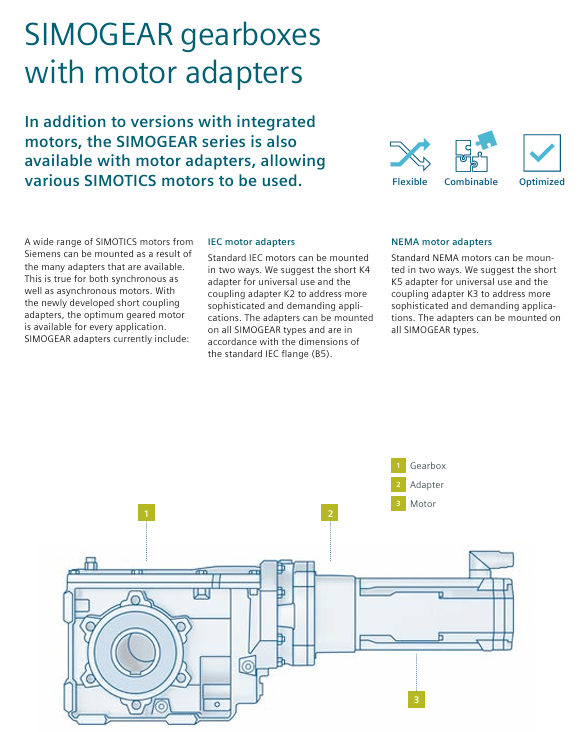 SIMOGEAR gearboxes with motor adapters

In addition to versions with integrated motors, the SIMOGEAR series is also available with motor adapters, allowing various SIMOTICS motors to be used.

Flexible

Combinable

Optimized

A wide range of SIMOTICS motors from Siemens can be mounted as a result of the many adapters that are available. This is true for both synchronous as well as asynchronous motors. With the newly developed short coupling adapters, the optimum geared motor is available for every application. SIMOGEAR adapters currently include:

IEC motor adapters

Standard IEC motors can be mounted in two ways. We suggest the short K4 adapter for universal use and the coupling adapter K2 to address more sophisticated and demanding applications. The adapters can be mounted on all SIMOGEAR types and are in accordance with the dimensions of the standard IEC flange (B5).

NEMA motor adapters

Standard NEMA motors can be mounted in two ways. We suggest the short K5 adapter for universal use and the coupling adapter K3 to address more sophisticated and demanding applications. The adapters can be mounted on all SIMOGEAR types.

1 Gearbox
2 Adapter
3 Motor

1

2

3