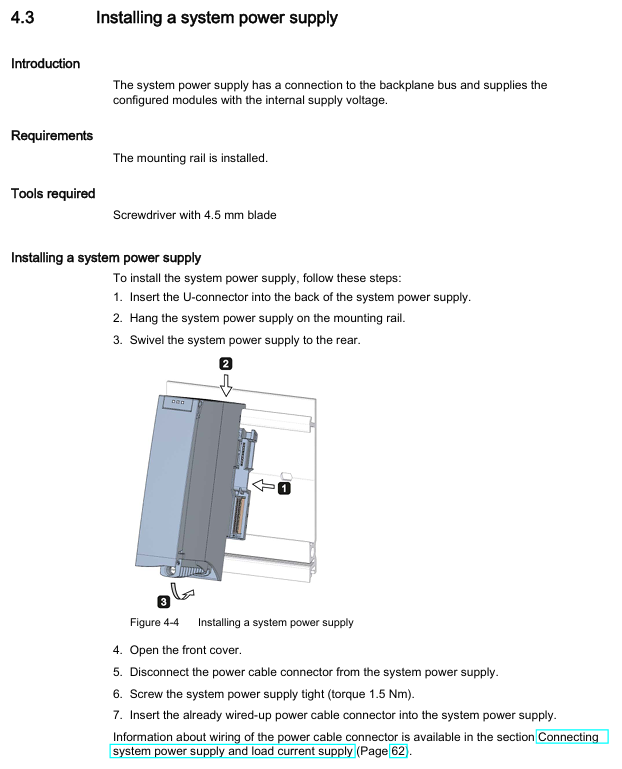 4.3 Installing a system power supply

Introduction

The system power supply has a connection to the backplane bus and supplies the configured modules with the internal supply voltage.

Requirements

The mounting rail is installed.

Tools required

Screwdriver with 4.5 mm blade

Installing a system power supply

To install the system power supply, follow these steps:

1. Insert the U-connector into the back of the system power supply.
2. Hang the system power supply on the mounting rail.
3. Swivel the system power supply to the rear.

2

1

3

Figure 4-4 Installing a system power supply

4. Open the front cover.
5. Disconnect the power cable connector from the system power supply.
6. Screw the system power supply tight (torque 1.5 Nm).
7. Insert the already wired-up power cable connector into the system power supply.

Information about wiring of the power cable connector is available in the section Connecting system power supply and load current supply (Page 62).