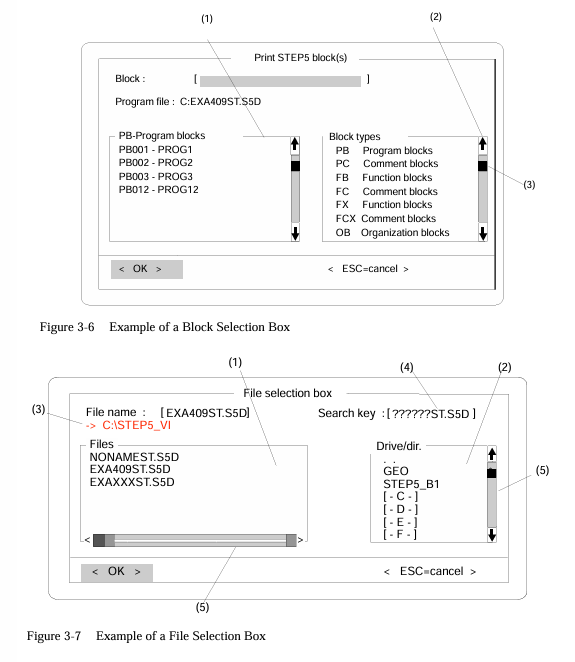 (1)

(2)

Print STEP5 block(s)

Block : [ ]

Program file : C:EXA409ST.S5D

PB-Program blocks
PB001 - PROG1
PB002 - PROG2
PB003 - PROG3
PB012 - PROG12

Block types
PB Program blocks
PC Comment blocks
FB Function blocks
FC Comment blocks
FX Function blocks
FCX Comment blocks
OB Organization blocks

(3)

< OK >

< ESC=cancel >

Figure 3-6 Example of a Block Selection Box

(1)

(4)

(2)

File selection box

(3)

File name : [ EXA409ST.S5D]
-> C:\STEP5_VI

Search key : [ ??????ST.S5D ]

Files
NONAMEST.S5D
EXA409ST.S5D
EXAXXXST.S5D

Drive/dir.
. .
GEO
STEP5_B1
[ - C - ]
[ - D - ]
[ - E - ]
[ - F - ]

(5)

< >

< OK >

< ESC=cancel >

(5)

Figure 3-7 Example of a File Selection Box