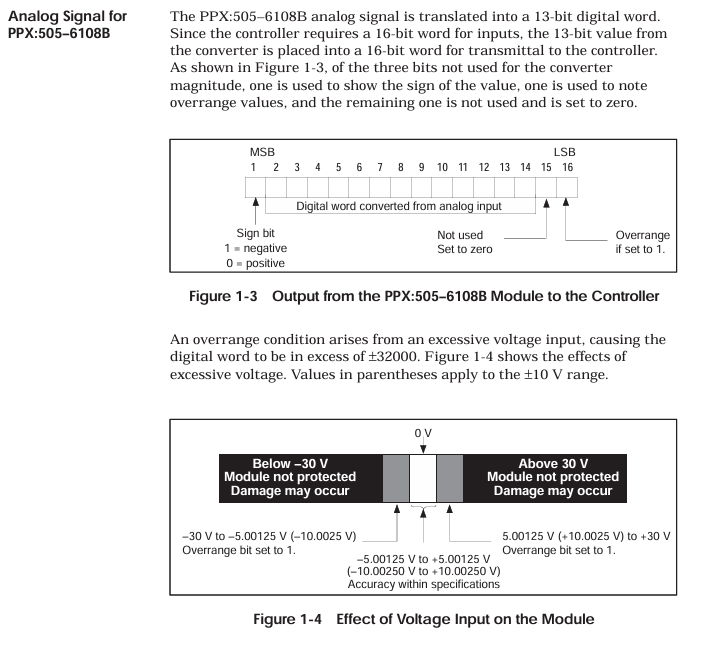 Analog Signal for PPX:505–6108B

The PPX:505–6108B analog signal is translated into a 13-bit digital word. Since the controller requires a 16-bit word for inputs, the 13-bit value from the converter is placed into a 16-bit word for transmittal to the controller. As shown in Figure 1-3, of the three bits not used for the converter magnitude, one is used to show the sign of the value, one is used to note overrange values, and the remaining one is not used and is set to zero.

MSB
LSB
1 2 3 4 5 6 7 8 9 10 11 12 13 14 15 16
Digital word converted from analog input
Sign bit
1 = negative
0 = positive
Not used
Set to zero
Overrange
if set to 1.

Figure 1-3 Output from the PPX:505–6108B Module to the Controller

An overrange condition arises from an excessive voltage input, causing the digital word to be in excess of ±32000. Figure 1-4 shows the effects of excessive voltage. Values in parentheses apply to the ±10 V range.

0 V
Below –30 V
Module not protected
Damage may occur
Above 30 V
Module not protected
Damage may occur
–30 V to –5.00125 V (–10.0025 V)
Overrange bit set to 1.
–5.00125 V to +5.00125 V
(–10.00250 V to +10.00250 V)
Accuracy within specifications
5.00125 V (+10.0025 V) to +30 V
Overrange bit set to 1.

Figure 1-4 Effect of Voltage Input on the Module