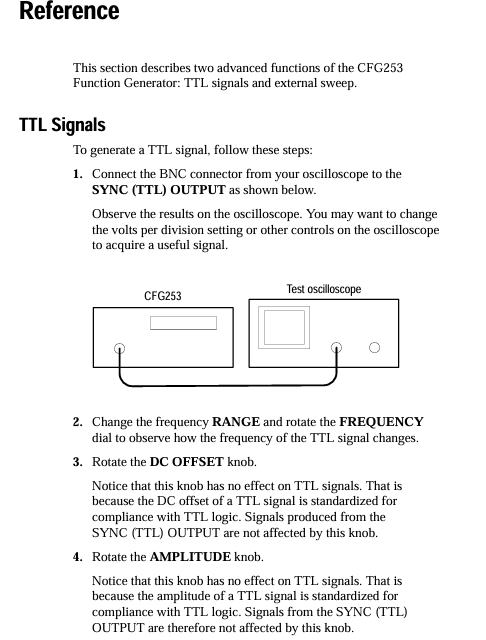 Reference

This section describes two advanced functions of the CFG253 Function Generator: TTL signals and external sweep.

TTL Signals

To generate a TTL signal, follow these steps:

1. Connect the BNC connector from your oscilloscope to the SYNC (TTL) OUTPUT as shown below.

Observe the results on the oscilloscope. You may want to change the volts per division setting or other controls on the oscilloscope to acquire a useful signal.

CFG253

Test oscilloscope

2. Change the frequency RANGE and rotate the FREQUENCY dial to observe how the frequency of the TTL signal changes.

3. Rotate the DC OFFSET knob.

Notice that this knob has no effect on TTL signals. That is because the DC offset of a TTL signal is standardized for compliance with TTL logic. Signals produced from the SYNC (TTL) OUTPUT are not affected by this knob.

4. Rotate the AMPLITUDE knob.

Notice that this knob has no effect on TTL signals. That is because the amplitude of a TTL signal is standardized for compliance with TTL logic. Signals from the SYNC (TTL) OUTPUT are therefore not affected by this knob.