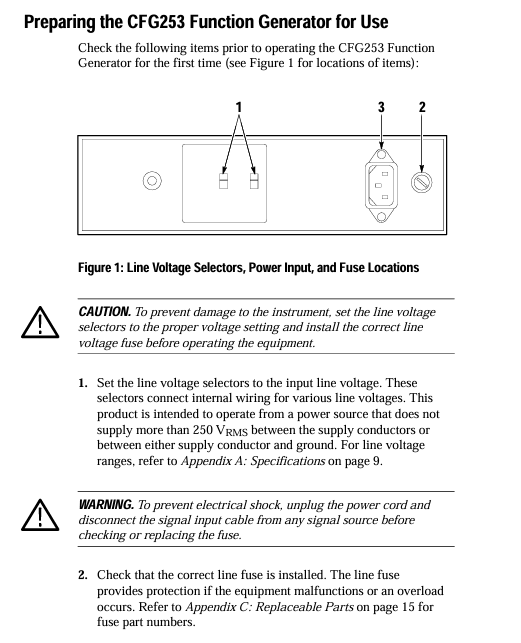 Preparing the CFG253 Function Generator for Use

Check the following items prior to operating the CFG253 Function Generator for the first time (see Figure 1 for locations of items):

1

3

2

Figure 1: Line Voltage Selectors, Power Input, and Fuse Locations

CAUTION. To prevent damage to the instrument, set the line voltage selectors to the proper voltage setting and install the correct line voltage fuse before operating the equipment.

1. Set the line voltage selectors to the input line voltage. These selectors connect internal wiring for various line voltages. This product is intended to operate from a power source that does not supply more than 250 $V_{RMS}$ between the supply conductors or between either supply conductor and ground. For line voltage ranges, refer to Appendix A: Specifications on page 9.

WARNING. To prevent electrical shock, unplug the power cord and disconnect the signal input cable from any signal source before checking or replacing the fuse.

2. Check that the correct line fuse is installed. The line fuse provides protection if the equipment malfunctions or an overload occurs. Refer to Appendix C: Replaceable Parts on page 15 for fuse part numbers.