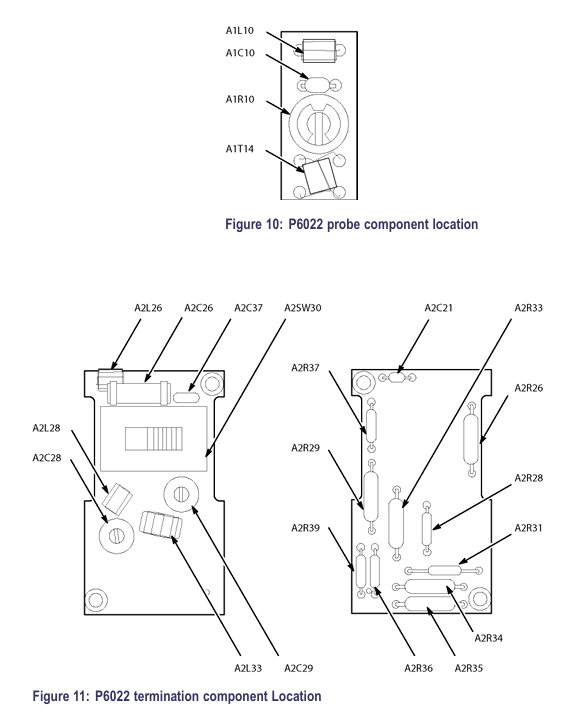 A1L10
A1C10
A1R10
A1T14

Figure 10: P6022 probe component location

A2L26 A2C26 A2C37 A2SW30
A2L28
A2C28
A2L33 A2C29

A2C21 A2R33
A2R37
A2R26
A2R29
A2R28
A2R39
A2R31
A2R34
A2R36 A2R35

Figure 11: P6022 termination component Location