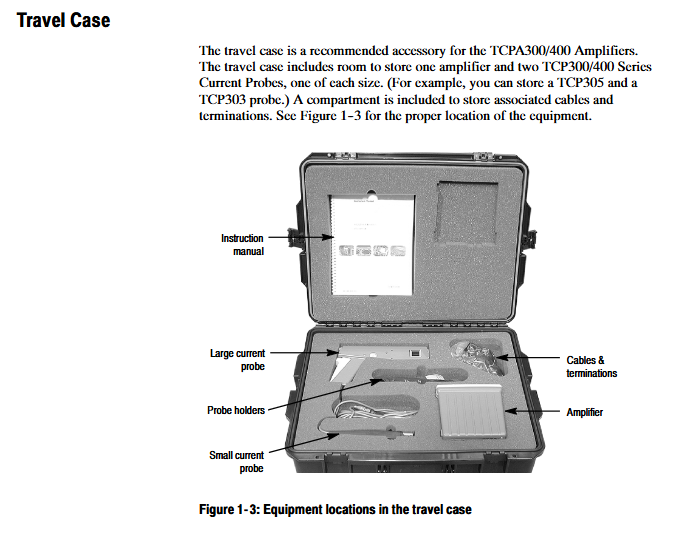 Travel Case

The travel case is a recommended accessory for the TCPA300/400 Amplifiers. The travel case includes room to store one amplifier and two TCP300/400 Series Current Probes, one of each size. (For example, you can store a TCP305 and a TCP303 probe.) A compartment is included to store associated cables and terminations. See Figure 1-3 for the proper location of the equipment.

Instruction manual

Large current probe

Probe holders

Small current probe

Cables & terminations

Amplifier

Figure 1-3: Equipment locations in the travel case