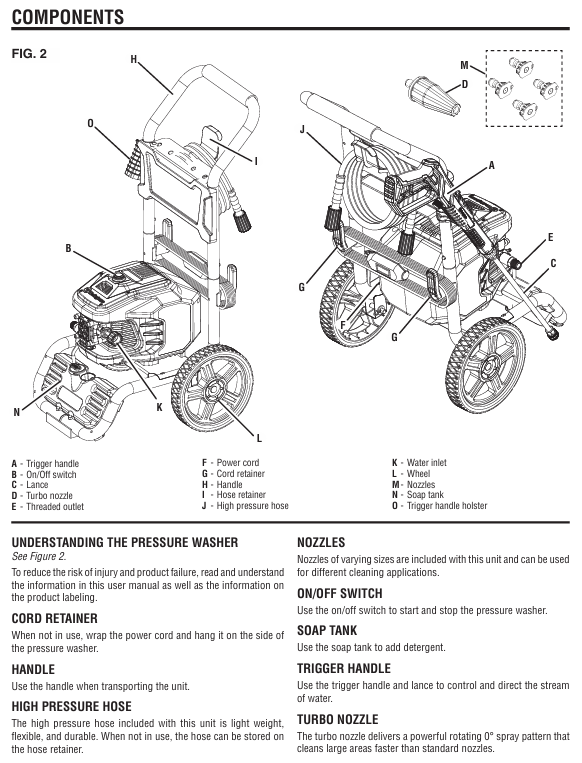 COMPONENTS

FIG. 2

H
O
I
B
K
N
L
M
D
J
A
E
C
G
F
G

A - Trigger handle
B - On/Off switch
C - Lance
D - Turbo nozzle
E - Threaded outlet

F - Power cord
G - Cord retainer
H - Handle
I - Hose retainer
J - High pressure hose

K - Water inlet
L - Wheel
M - Nozzles
N - Soap tank
O - Trigger handle holster

UNDERSTANDING THE PRESSURE WASHER
See Figure 2.

To reduce the risk of injury and product failure, read and understand the information in this user manual as well as the information on the product labeling.

CORD RETAINER
When not in use, wrap the power cord and hang it on the side of the pressure washer.

HANDLE
Use the handle when transporting the unit.

HIGH PRESSURE HOSE
The high pressure hose included with this unit is light weight, flexible, and durable. When not in use, the hose can be stored on the hose retainer.

NOZZLES
Nozzles of varying sizes are included with this unit and can be used for different cleaning applications.

ON/OFF SWITCH
Use the on/off switch to start and stop the pressure washer.

SOAP TANK
Use the soap tank to add detergent.

TRIGGER HANDLE
Use the trigger handle and lance to control and direct the stream of water.

TURBO NOZZLE
The turbo nozzle delivers a powerful rotating 0° spray pattern that cleans large areas faster than standard nozzles.