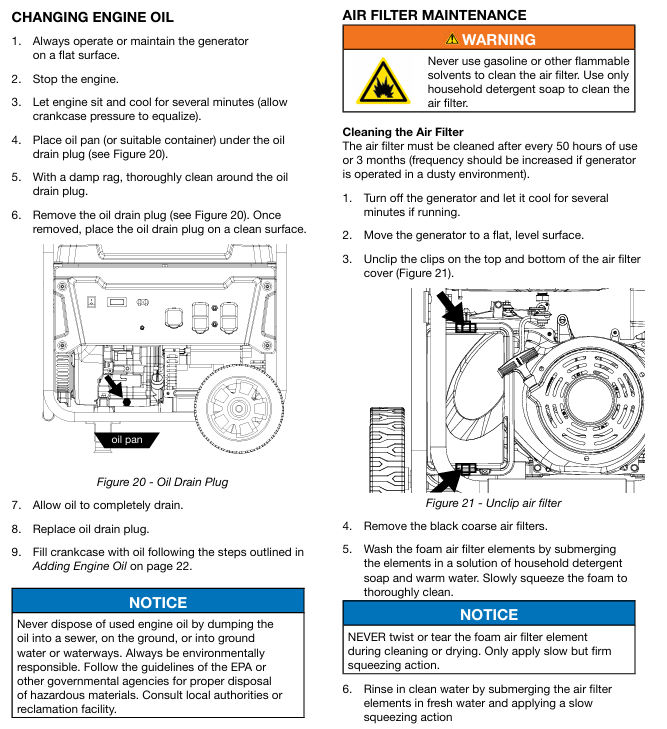 CHANGING ENGINE OIL

1. Always operate or maintain the generator on a flat surface.

2. Stop the engine.

3. Let engine sit and cool for several minutes (allow crankcase pressure to equalize).

4. Place oil pan (or suitable container) under the oil drain plug (see Figure 20).

5. With a damp rag, thoroughly clean around the oil drain plug.

6. Remove the oil drain plug (see Figure 20). Once removed, place the oil drain plug on a clean surface.

oil pan

Figure 20 - Oil Drain Plug

7. Allow oil to completely drain.

8. Replace oil drain plug.

9. Fill crankcase with oil following the steps outlined in Adding Engine Oil on page 22.

NOTICE

Never dispose of used engine oil by dumping the oil into a sewer, on the ground, or into ground water or waterways. Always be environmentally responsible. Follow the guidelines of the EPA or other governmental agencies for proper disposal of hazardous materials. Consult local authorities or reclamation facility.

AIR FILTER MAINTENANCE

WARNING

Never use gasoline or other flammable solvents to clean the air filter. Use only household detergent soap to clean the air filter.

Cleaning the Air Filter
The air filter must be cleaned after every 50 hours of use or 3 months (frequency should be increased if generator is operated in a dusty environment).

1. Turn off the generator and let it cool for several minutes if running.

2. Move the generator to a flat, level surface.

3. Unclip the clips on the top and bottom of the air filter cover (Figure 21).

Figure 21 - Unclip air filter

4. Remove the black coarse air filters.

5. Wash the foam air filter elements by submerging the elements in a solution of household detergent soap and warm water. Slowly squeeze the foam to thoroughly clean.

NOTICE

NEVER twist or tear the foam air filter element during cleaning or drying. Only apply slow but firm squeezing action.

6. Rinse in clean water by submerging the air filter elements in fresh water and applying a slow squeezing action