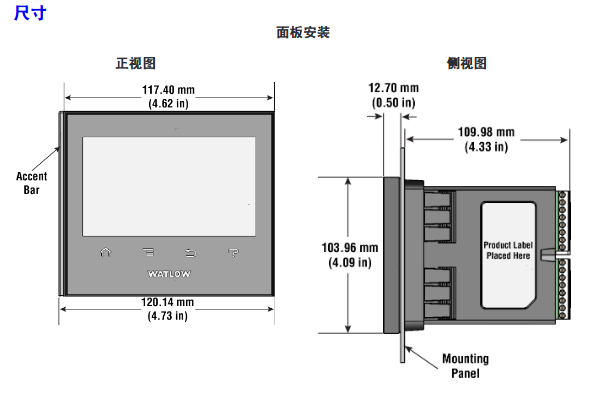 尺寸

面板安装

正视图

117.40 mm
(4.62 in)

Accent Bar

WATLOW

120.14 mm
(4.73 in)

侧视图

12.70 mm
(0.50 in)

109.98 mm
(4.33 in)

103.96 mm
(4.09 in)

Product Label Placed Here

Mounting Panel